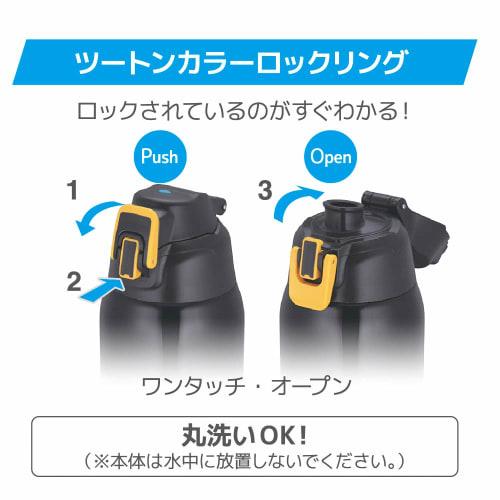 ツートンカラーロックリング

ロックされているのがすぐわかる！

Push

Open

1

2

3

ワンタッチ・オープン

丸洗いOK！
（※本体は水中に放置しないでください。）