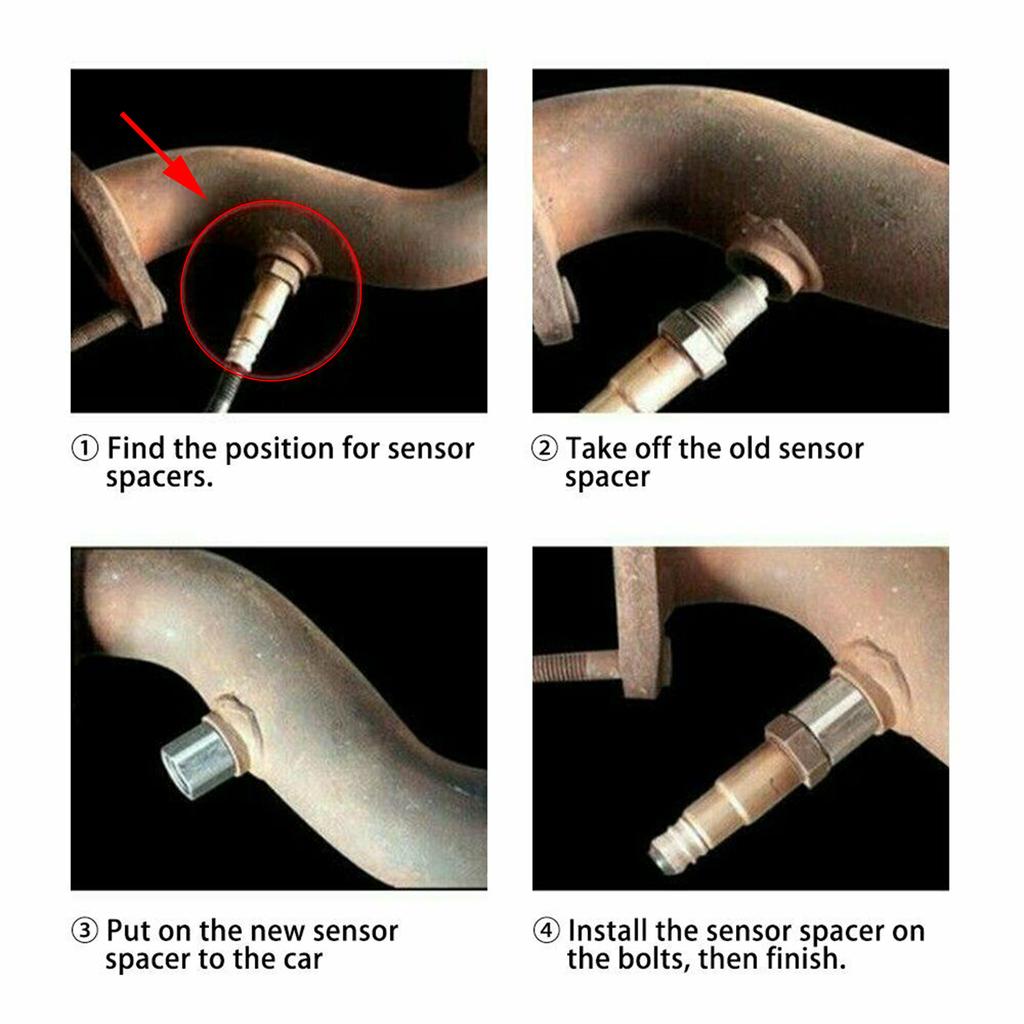 ① Find the position for sensor spacers.

② Take off the old sensor spacer

③ Put on the new sensor spacer to the car

④ Install the sensor spacer on the bolts, then finish.