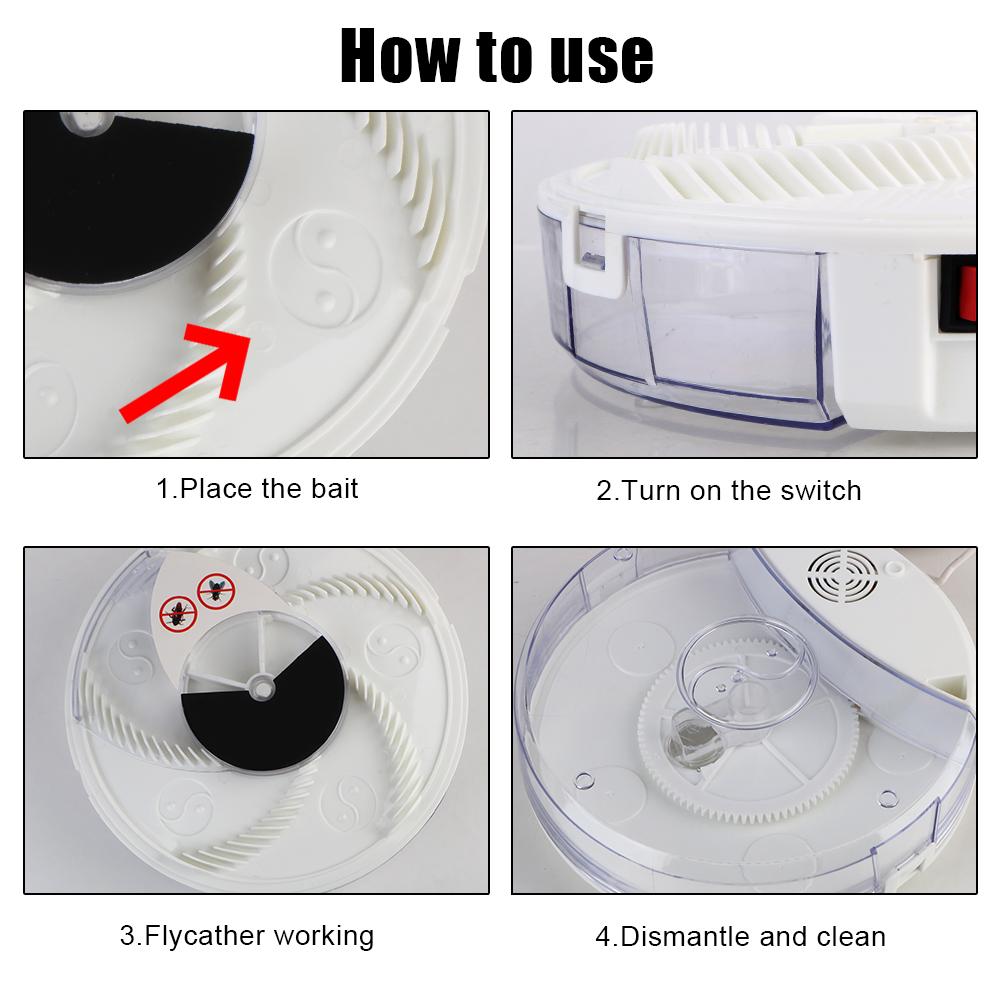 How to use

1.Place the bait

2.Turn on the switch

3.Flycather working

4.Dismantle and clean