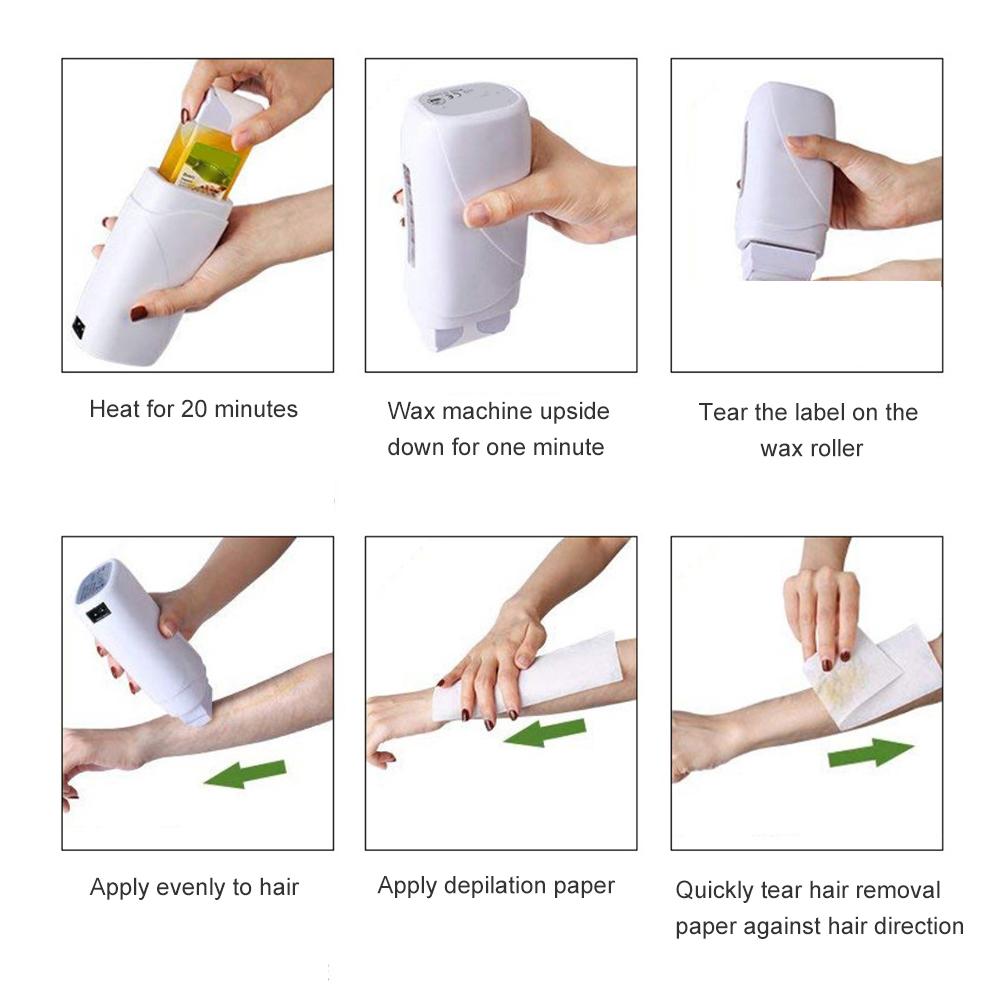 Heat for 20 minutes

Wax machine upside down for one minute

Tear the label on the wax roller

Apply evenly to hair

Apply depilation paper

Quickly tear hair removal paper against hair direction