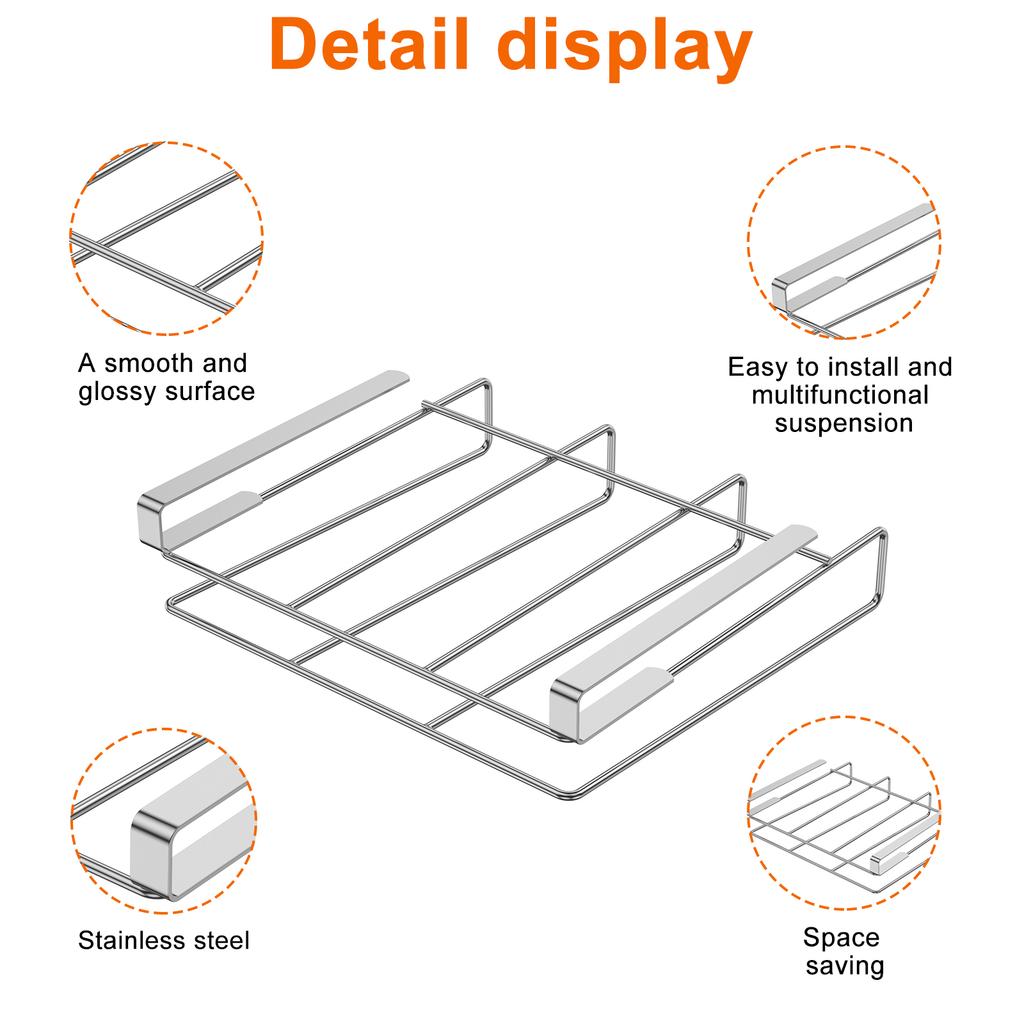 Detail display

A smooth and glossy surface

Easy to install and multifunctional suspension

Stainless steel

Space saving