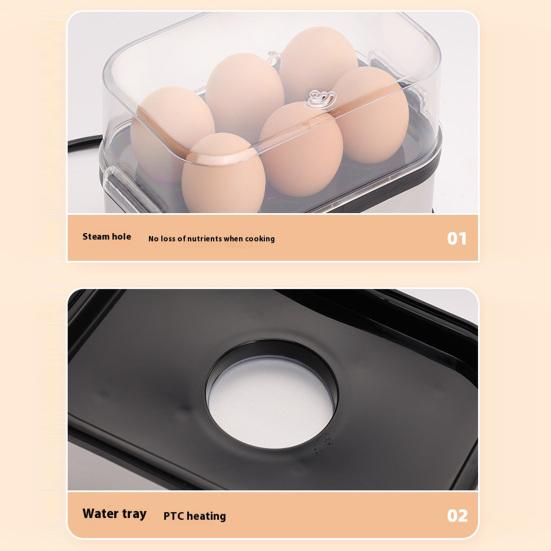 Steam hole No loss of nutrients when cooking 01

Water tray PTC heating 02