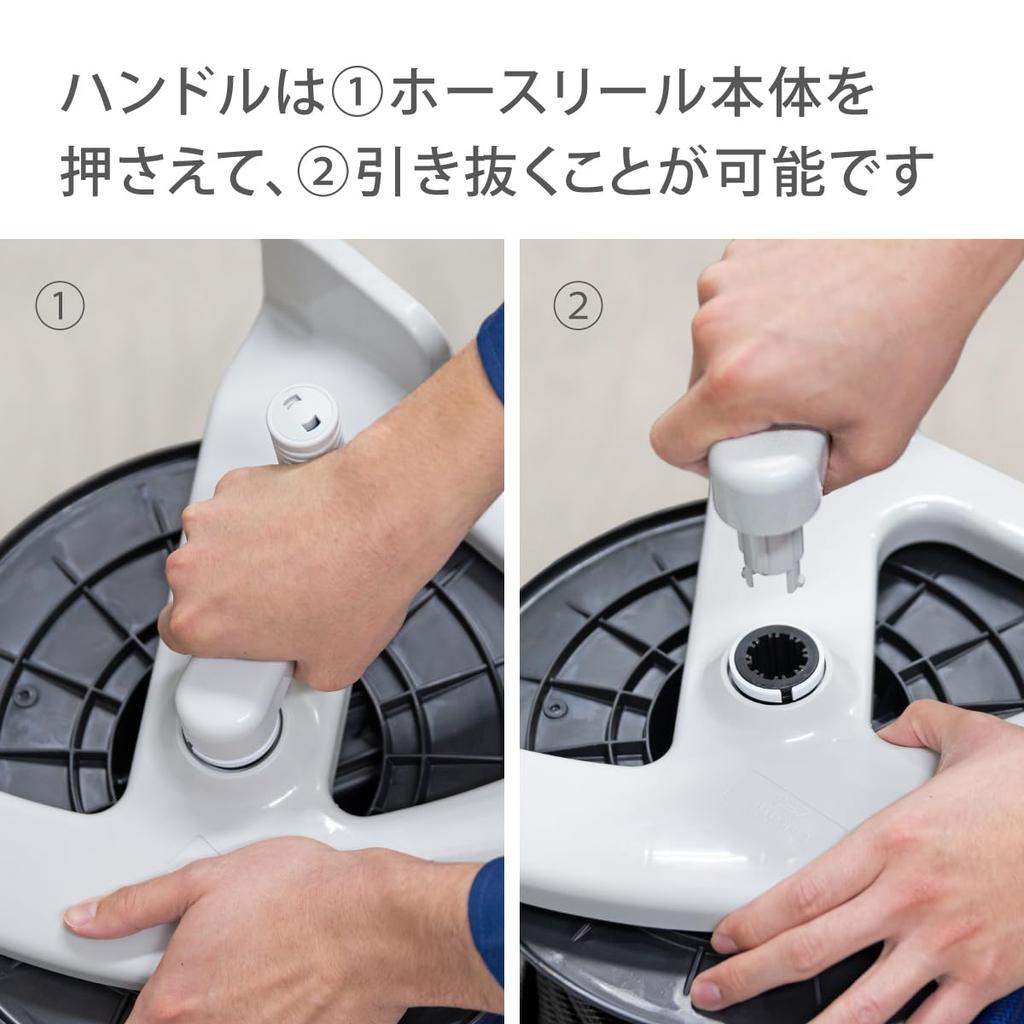 ハンドルは①ホースリール本体を押さえて、②引き抜くことが可能です

①

②