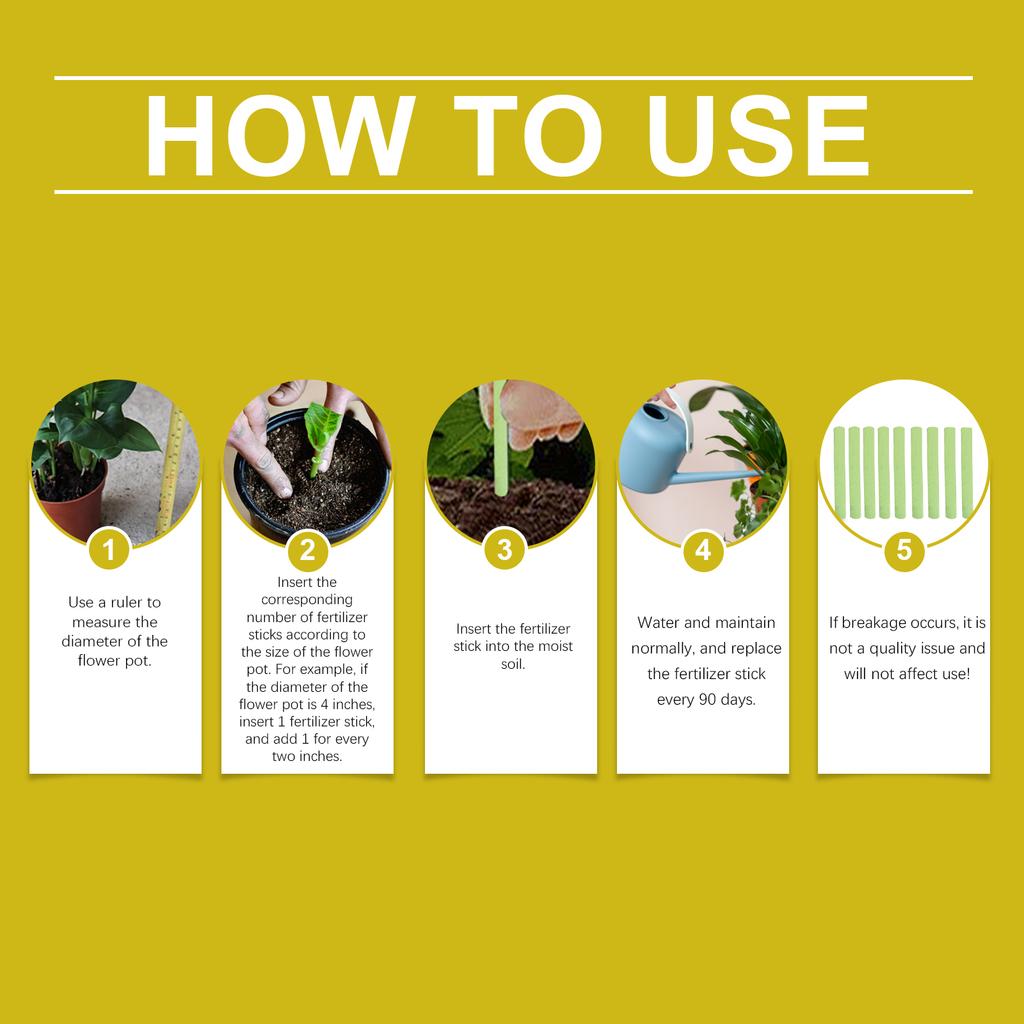 HOW TO USE

1

Use a ruler to measure the diameter of the flower pot.

2

Insert the corresponding number of fertilizer sticks according to the size of the flower pot. For example, if the diameter of the flower pot is 4 inches, insert 1 fertilizer stick, and add 1 for every two inches.

3

Insert the fertilizer stick into the moist soil.

4

Water and maintain normally, and replace the fertilizer stick every 90 days.

5

If breakage occurs, it is not a quality issue and will not affect use!