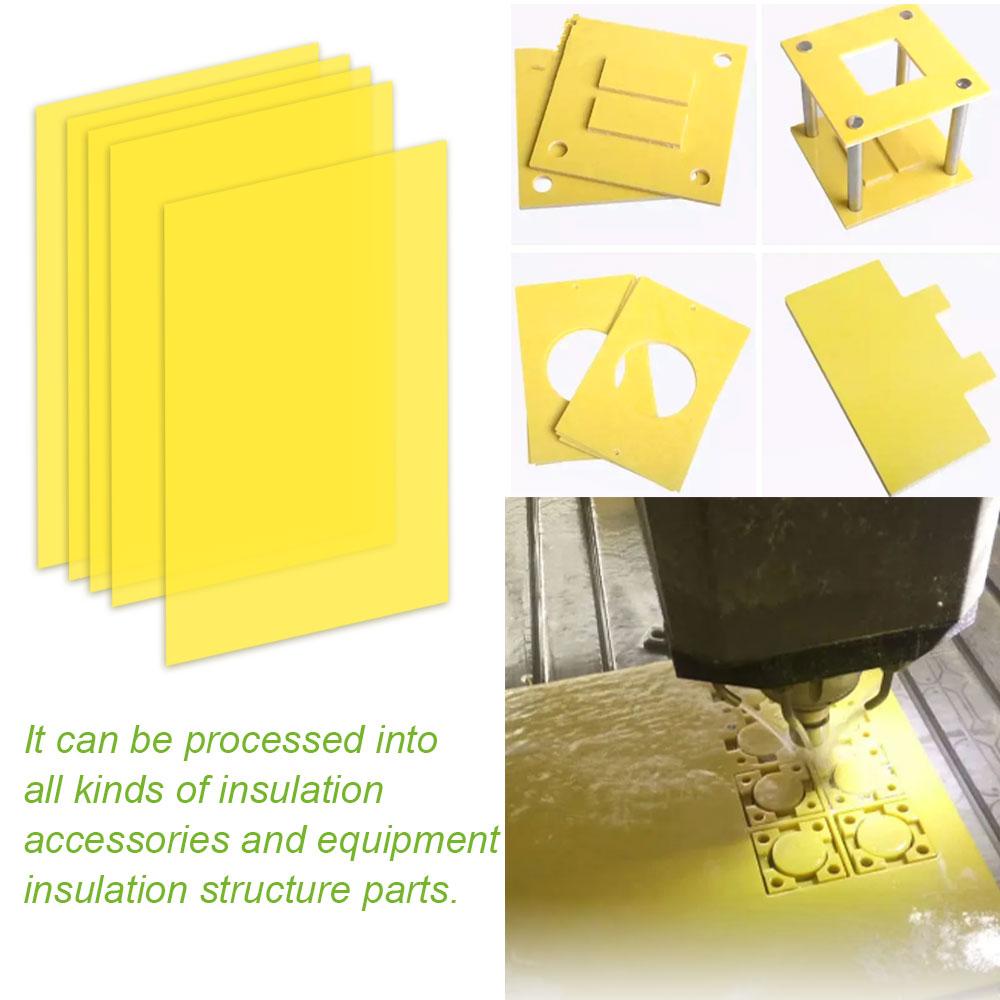 It can be processed into all kinds of insulation accessories and equipment insulation structure parts.