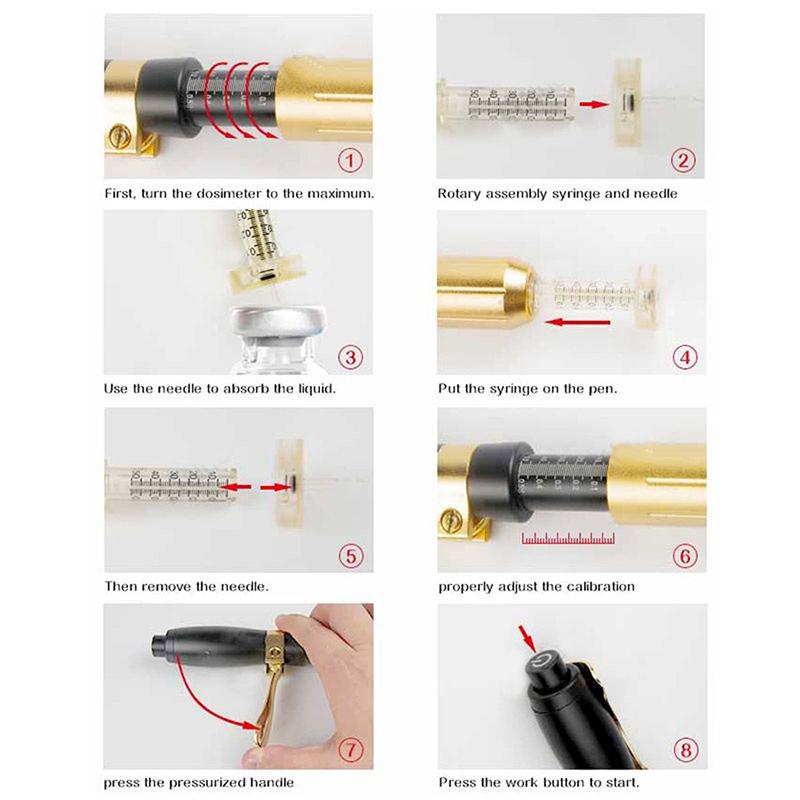 1

First, turn the dosimeter to the maximum.

2

Rotary assembly syringe and needle

3

Use the needle to absorb the liquid.

4

Put the syringe on the pen.

5

Then remove the needle.

6

properly adjust the calibration

7

press the pressurized handle

8

Press the work button to start.