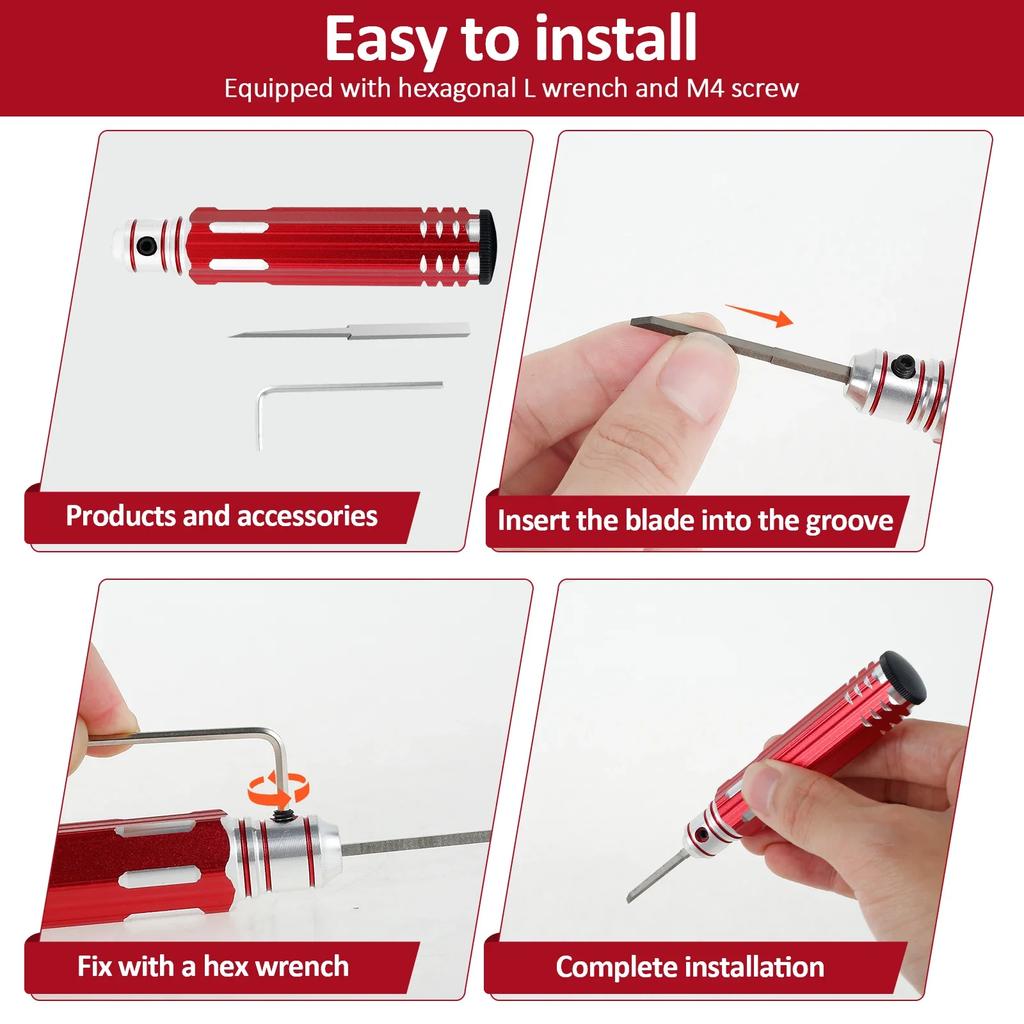 Easy to install

Equipped with hexagonal L wrench and M4 screw

Products and accessories

Insert the blade into the groove

Fix with a hex wrench

Complete installation