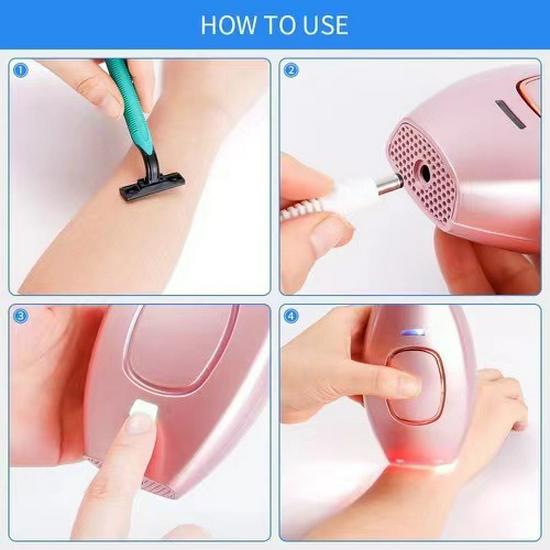 HOW TO USE

1

2

3

4