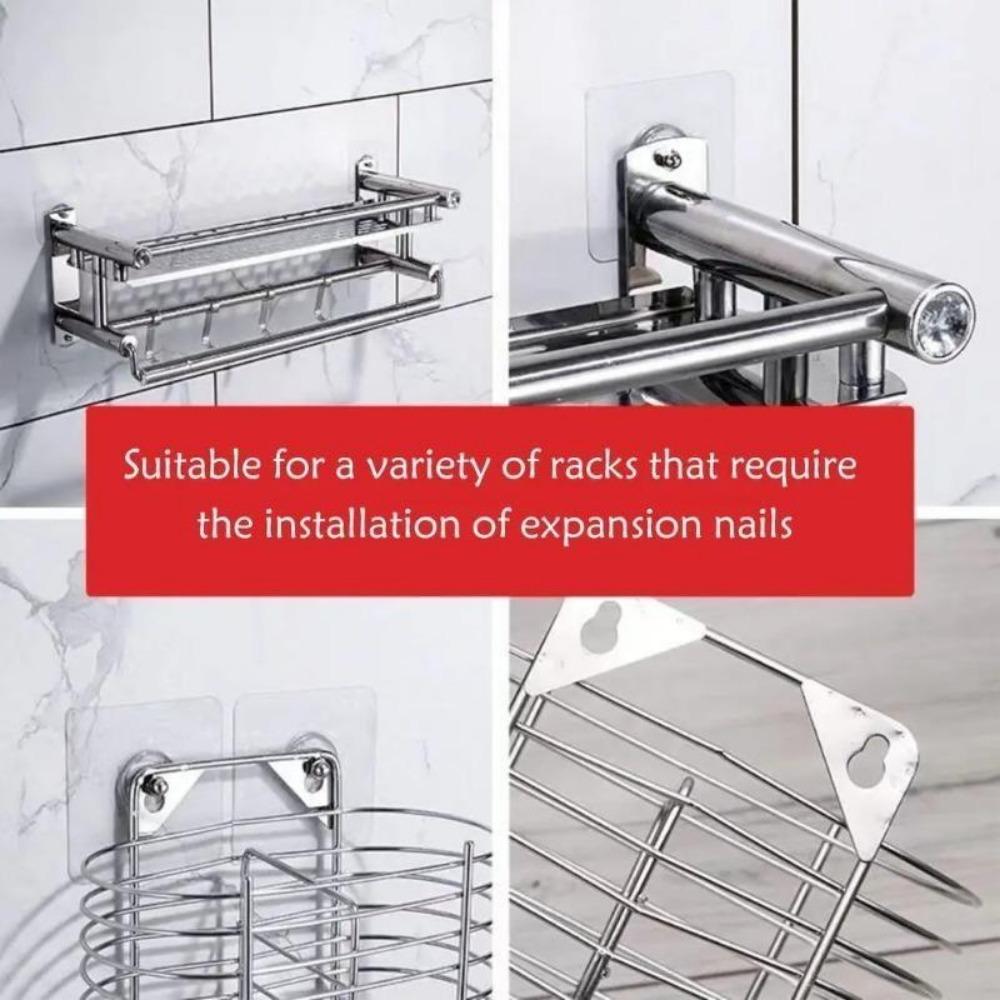 Suitable for a variety of racks that require the installation of expansion nails