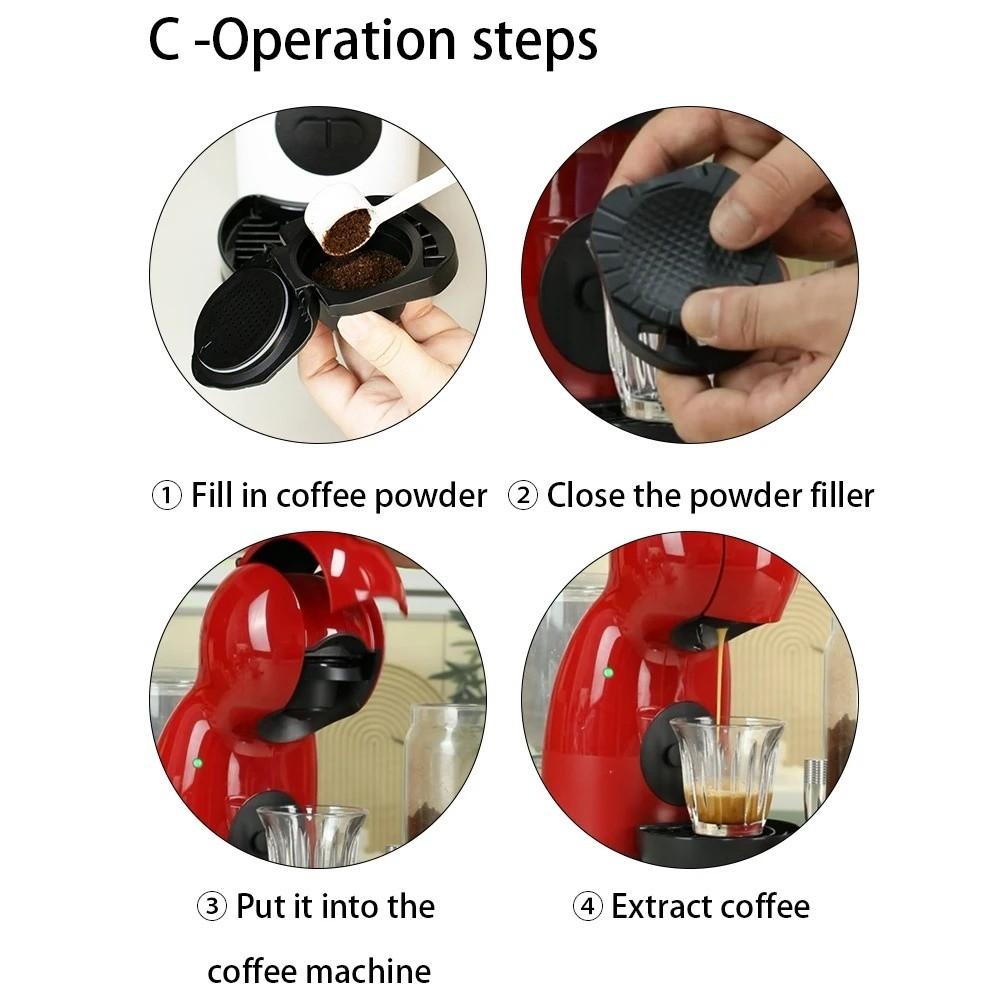 C -Operation steps

① Fill in coffee powder

② Close the powder filler

③ Put it into the coffee machine

④ Extract coffee