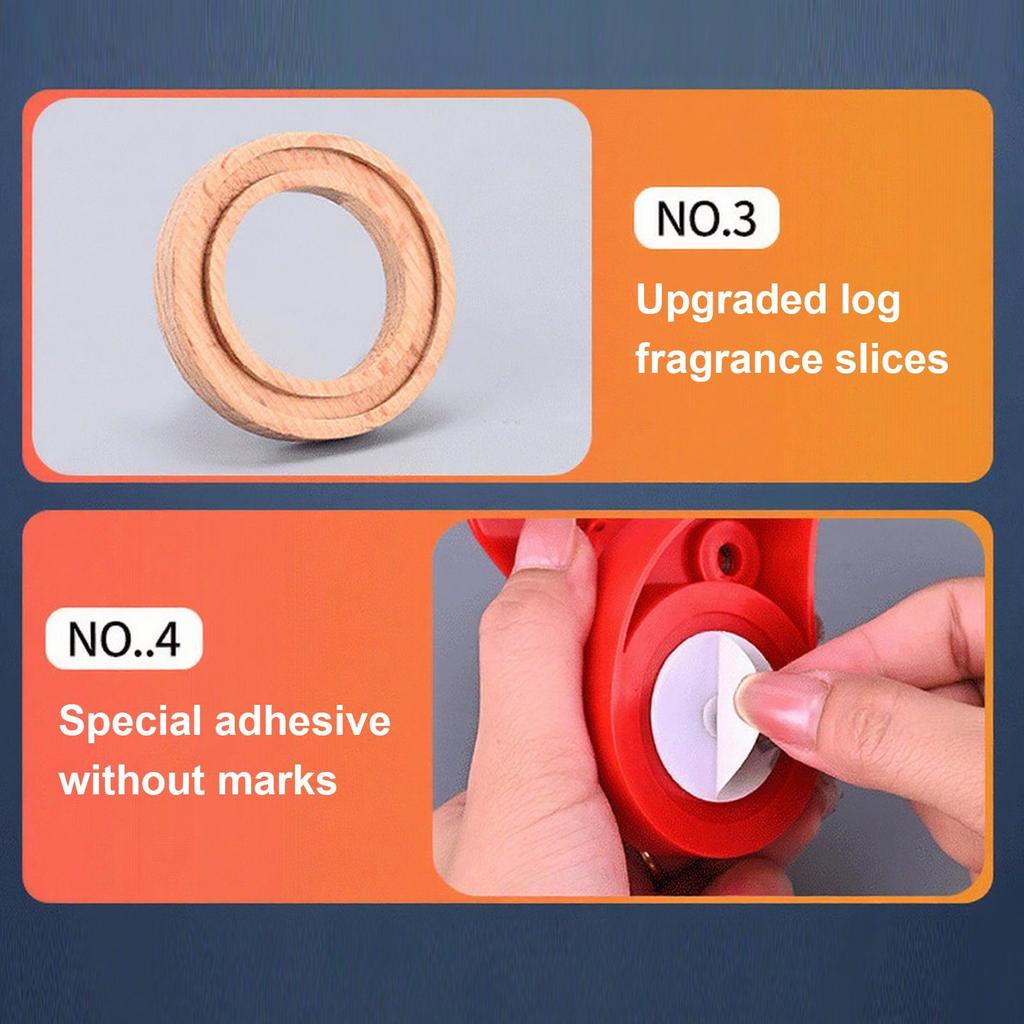 NO.3

Upgraded log fragrance slices

NO..4

Special adhesive without marks