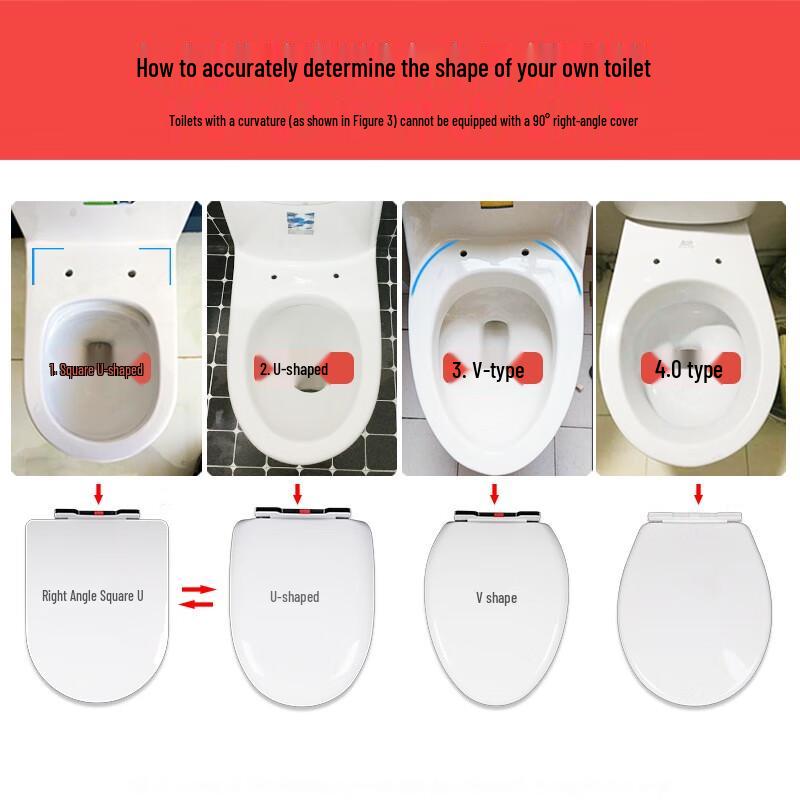 How to accurately determine the shape of your own toilet

Toilets with a curvature (as shown in Figure 3) cannot be equipped with a 90° right-angle cover

1. Square U-shaped

2. U-shaped

3. V-type

4.0 type

Right Angle Square U

U-shaped

V shape