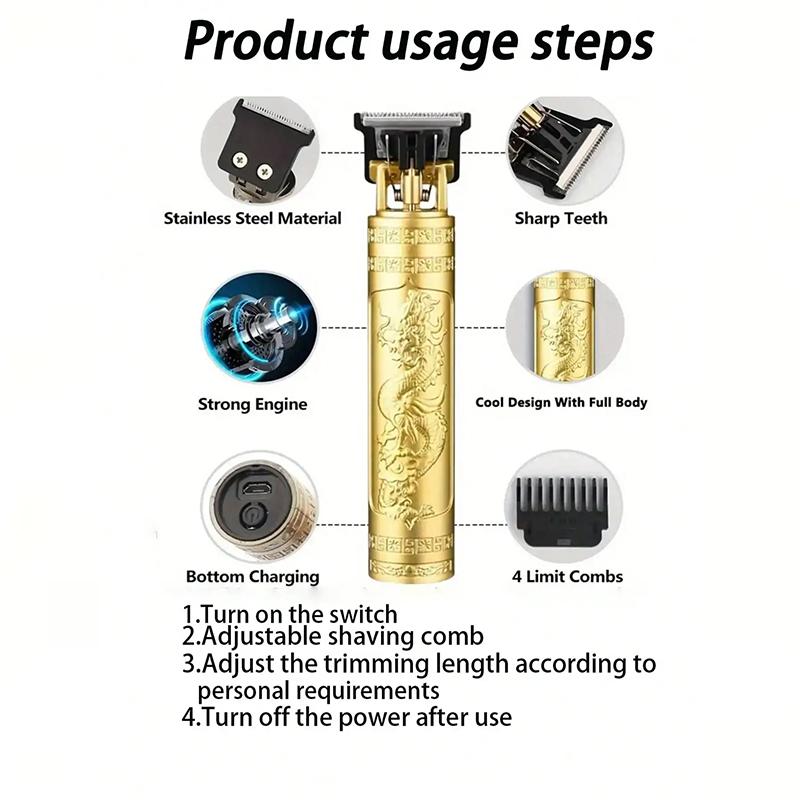 Product usage steps

Stainless Steel Material

Sharp Teeth

Strong Engine

Cool Design With Full Body

Bottom Charging

4 Limit Combs

1.Turn on the switch
2.Adjustable shaving comb
3.Adjust the trimming length according to personal requirements
4.Turn off the power after use