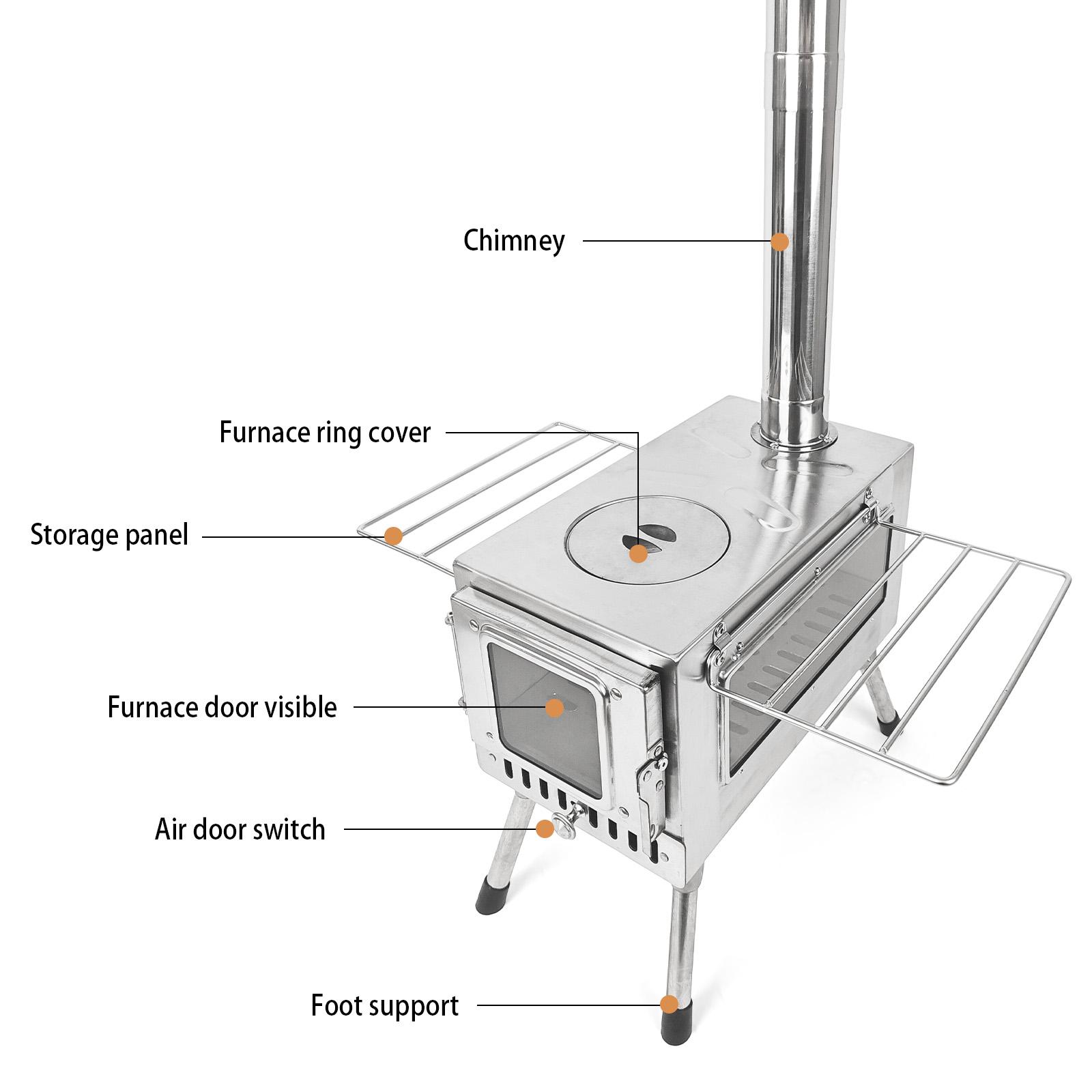 Chimney

Furnace ring cover

Storage panel

Furnace door visible

Air door switch

Foot support