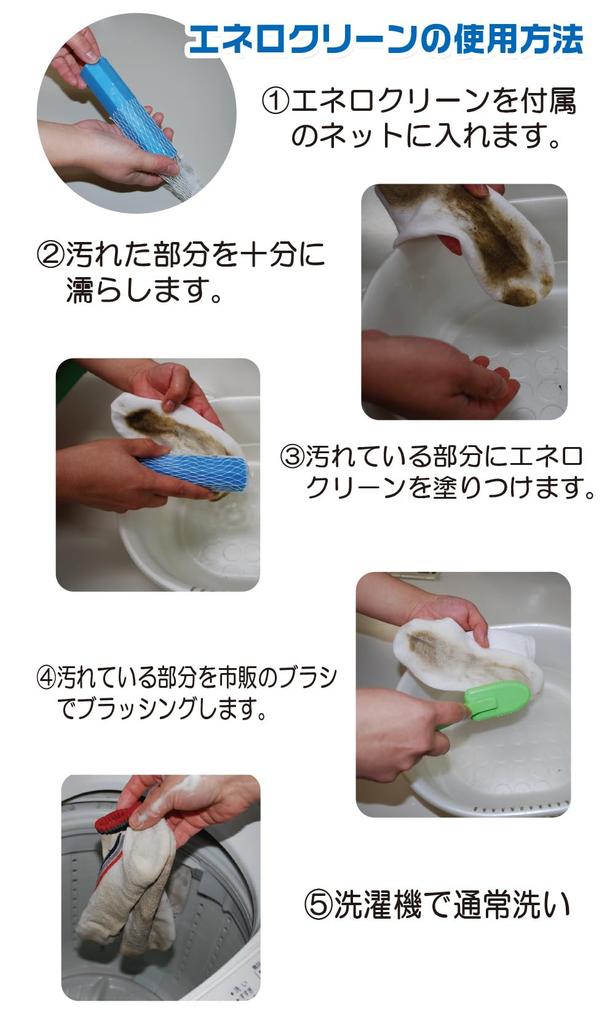 エネロクリーンの使用方法

①エネロクリーンを付属のネットに入れます。

②汚れた部分を十分に濡らします。

③汚れている部分にエネロクリーンを塗りつけます。

④汚れている部分を市販のブラシでブラッシングします。

⑤洗濯機で通常洗い