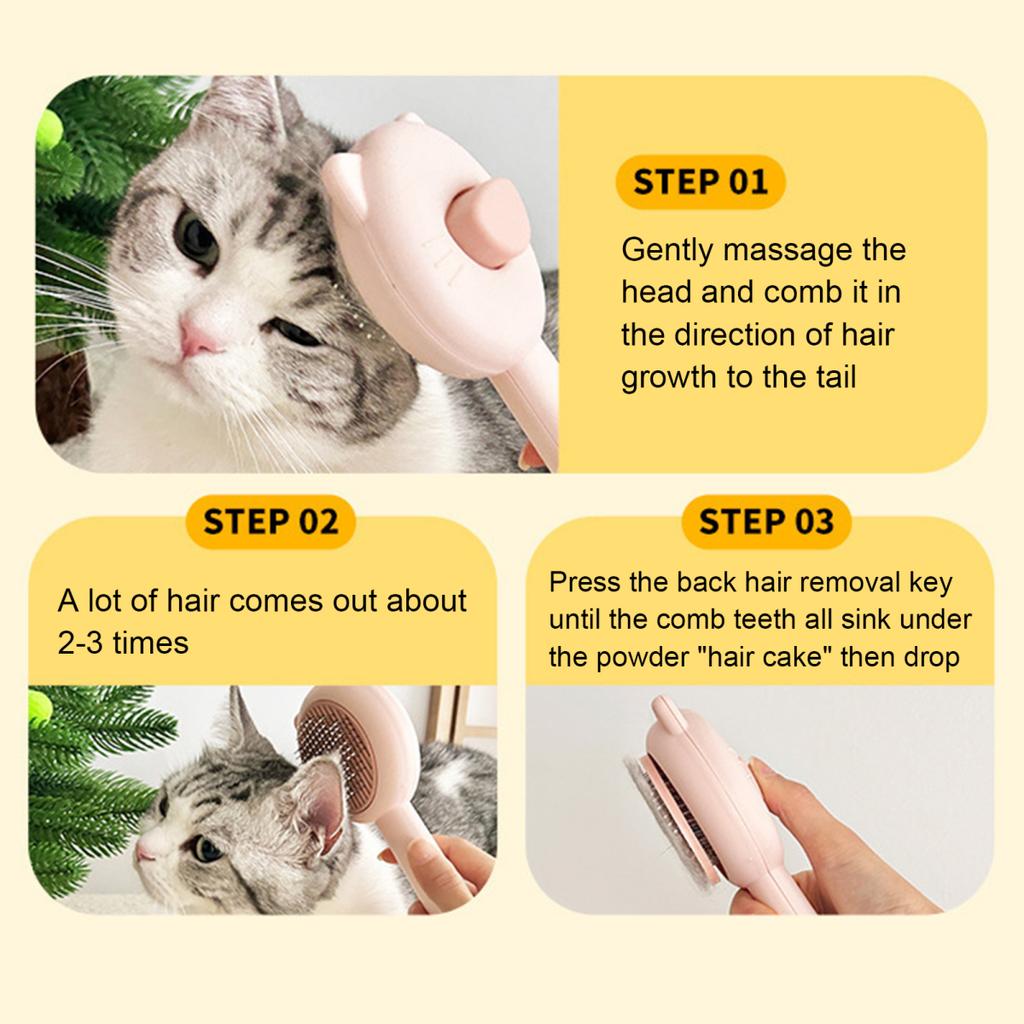 STEP 01

Gently massage the head and comb it in the direction of hair growth to the tail

STEP 02

A lot of hair comes out about 2-3 times

STEP 03

Press the back hair removal key until the comb teeth all sink under the powder "hair cake" then drop