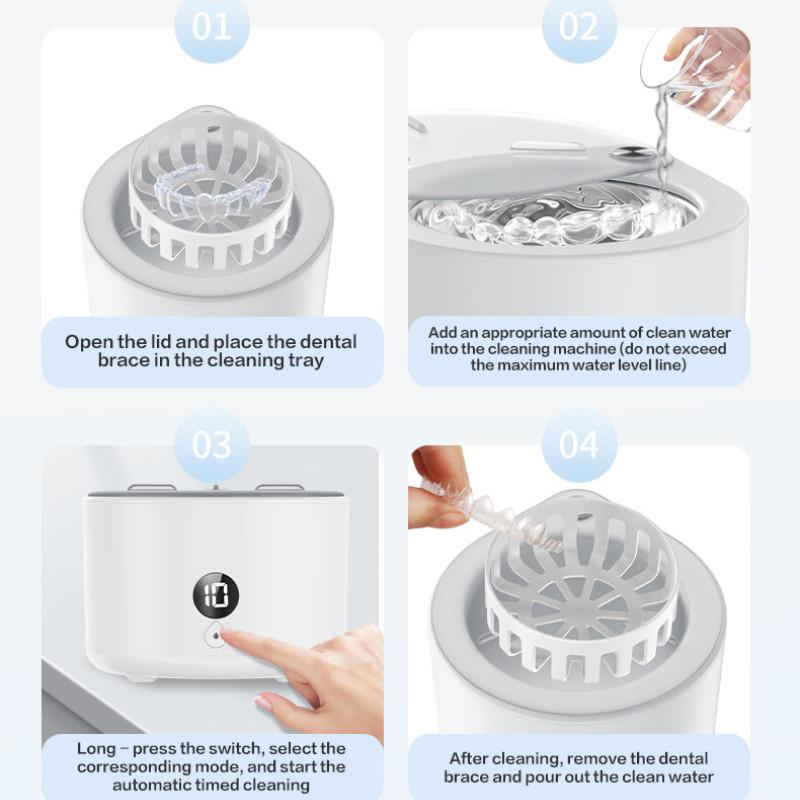 01

Open the lid and place the dental brace in the cleaning tray

02

Add an appropriate amount of clean water into the cleaning machine (do not exceed the maximum water level line)

03

10

Long – press the switch, select the corresponding mode, and start the automatic timed cleaning

04

After cleaning, remove the dental brace and pour out the clean water