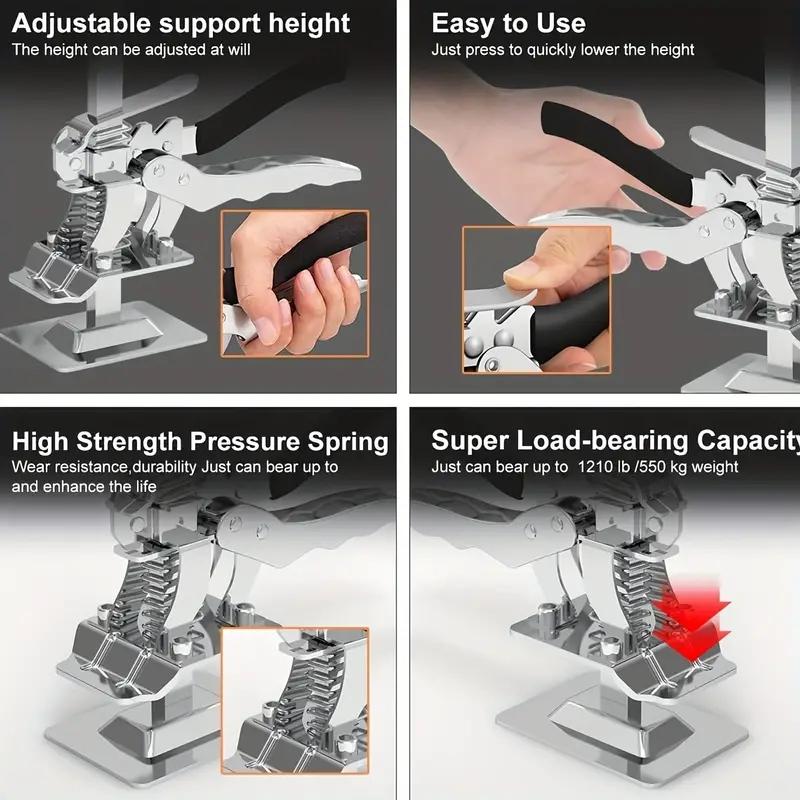 Adjustable support height
The height can be adjusted at will

Easy to Use
Just press to quickly lower the height

High Strength Pressure Spring
Wear resistance,durability Just can bear up to and enhance the life

Super Load-bearing Capacity
Just can bear up to 1210 lb /550 kg weight