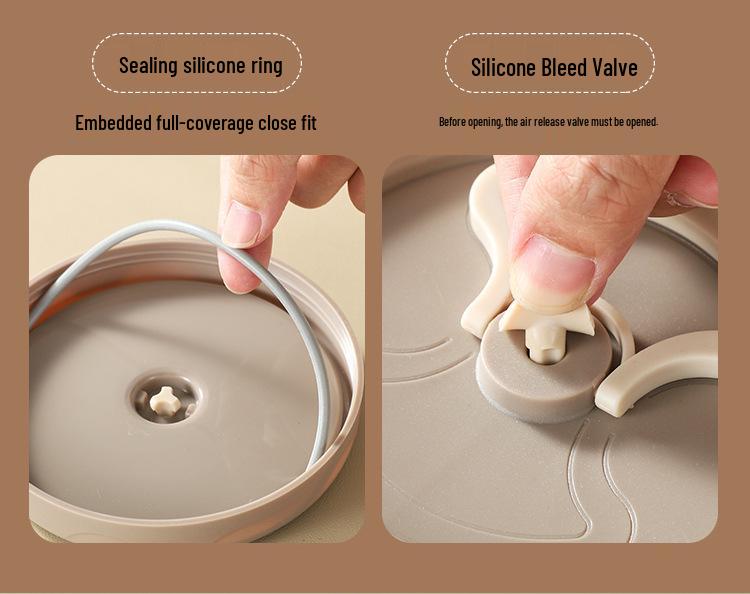 Sealing silicone ring

Embedded full-coverage close fit

Silicone Bleed Valve

Before opening, the air release valve must be opened.