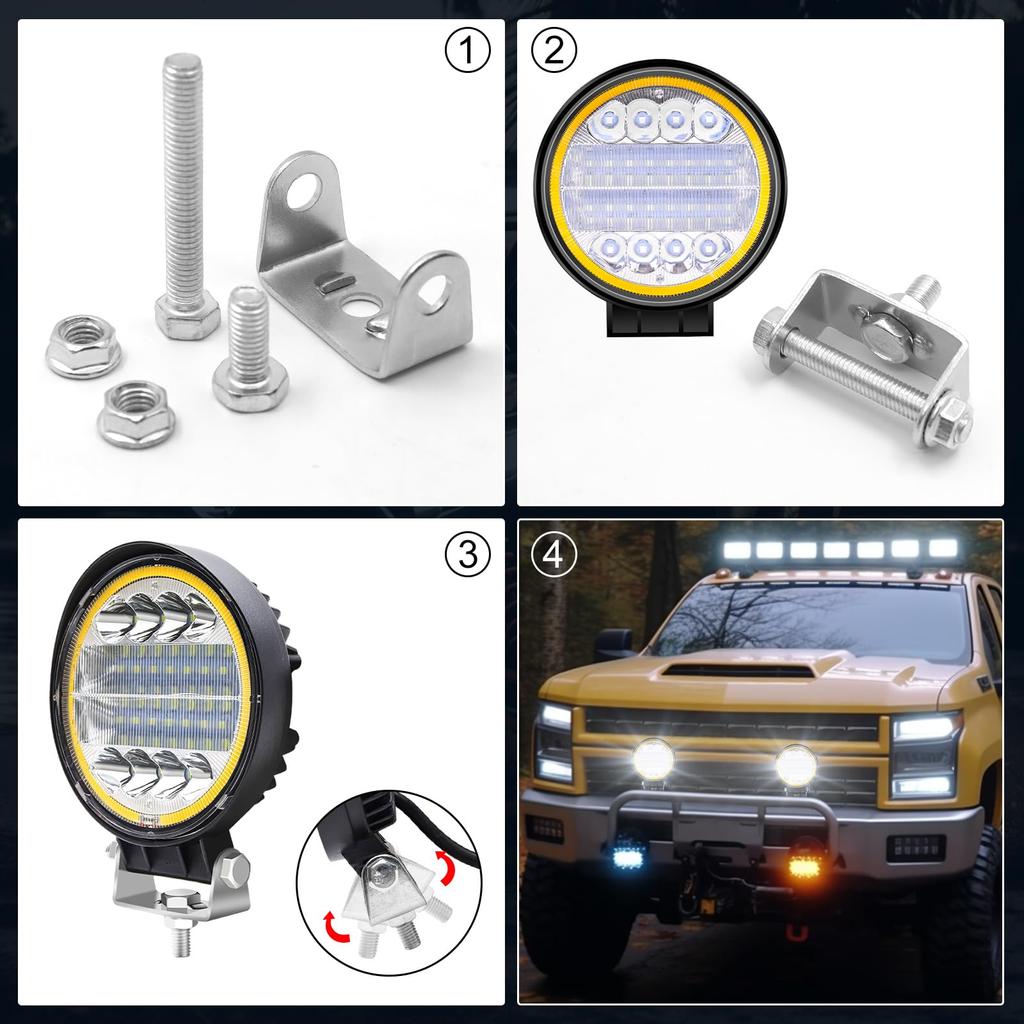 ①
②
③
④