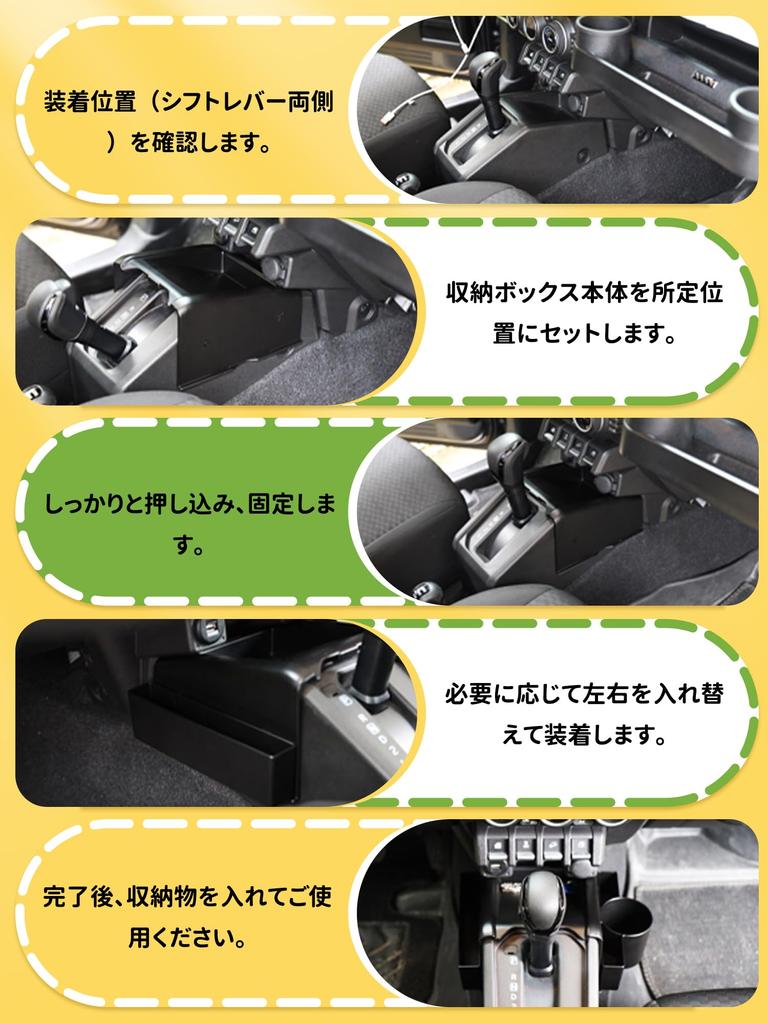 装着位置（シフトレバー両側）を確認します。

収納ボックス本体を所定位置にセットします。

しっかりと押し込み、固定します。

必要に応じて左右を入れ替えて装着します。

完了後、収納物を入れてご使用ください。