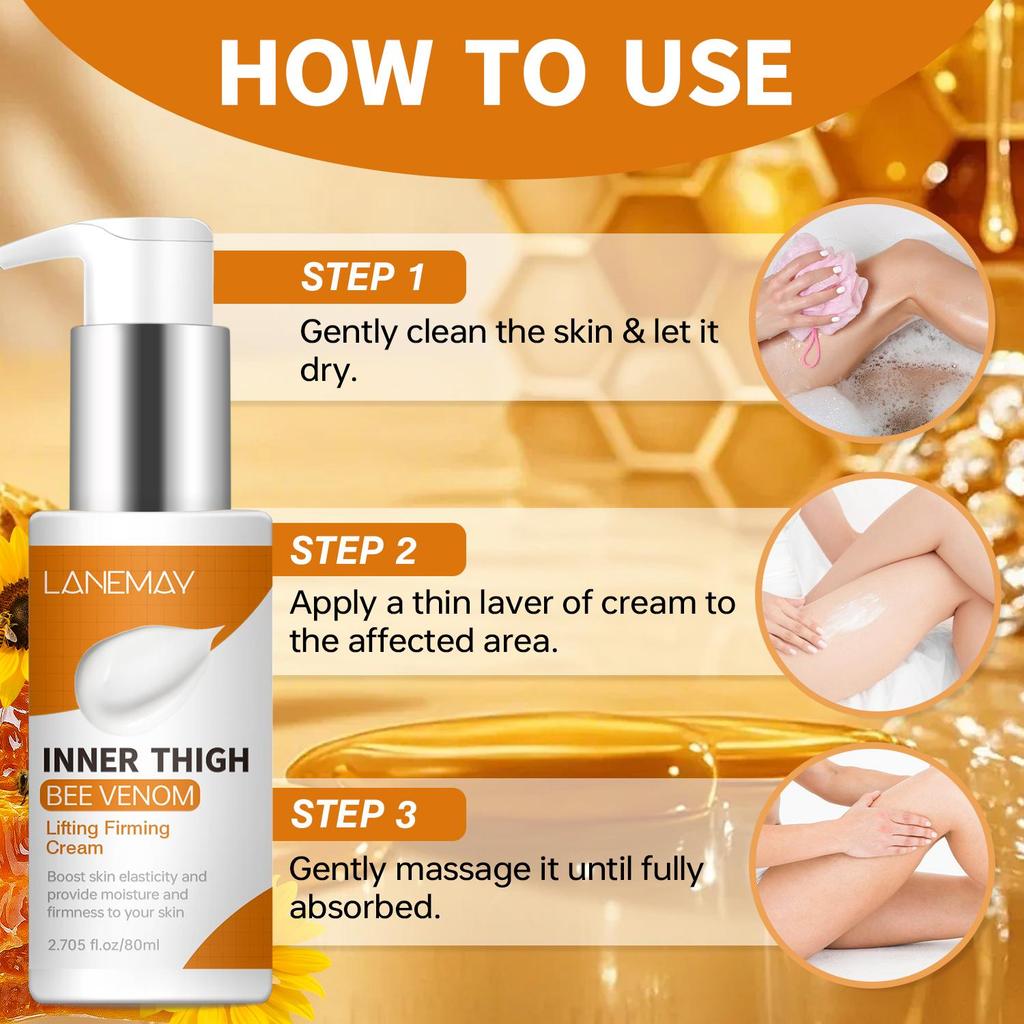 HOW TO USE

STEP 1
Gently clean the skin & let it dry.

STEP 2
Apply a thin laver of cream to the affected area.

STEP 3
Gently massage it until fully absorbed.

LANEMAY

INNER THIGH
BEE VENOM
Lifting Firming Cream

Boost skin elasticity and provide moisture and firmness to your skin

2.705 fl.oz/80ml