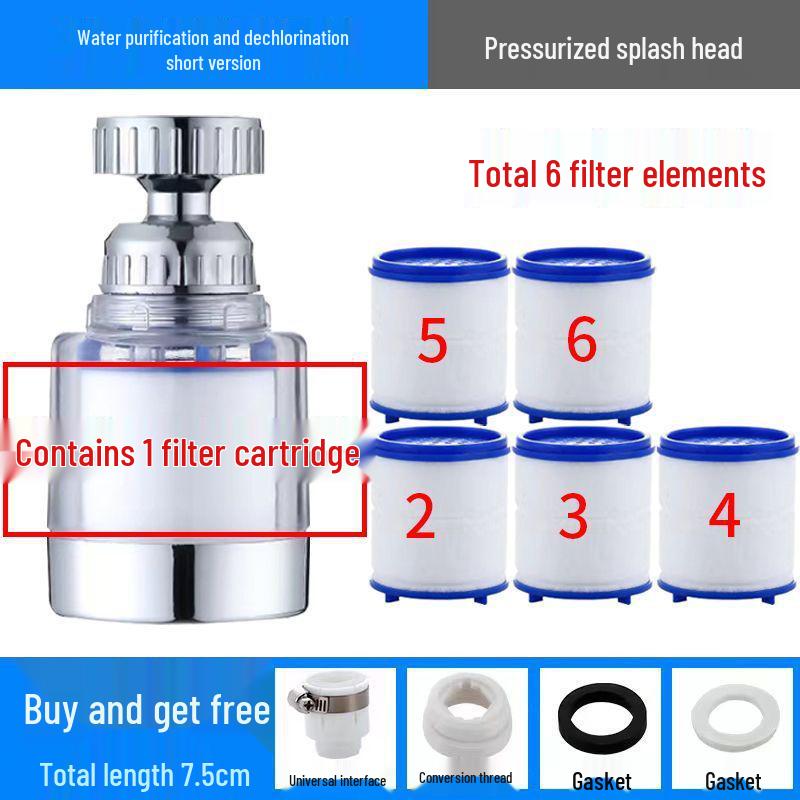 Water purification and dechlorination short version

Pressurized splash head

Total 6 filter elements

Contains 1 filter cartridge

5

6

2

3

4

Buy and get free

Total length 7.5cm

Universal interface

Conversion thread

Gasket

Gasket