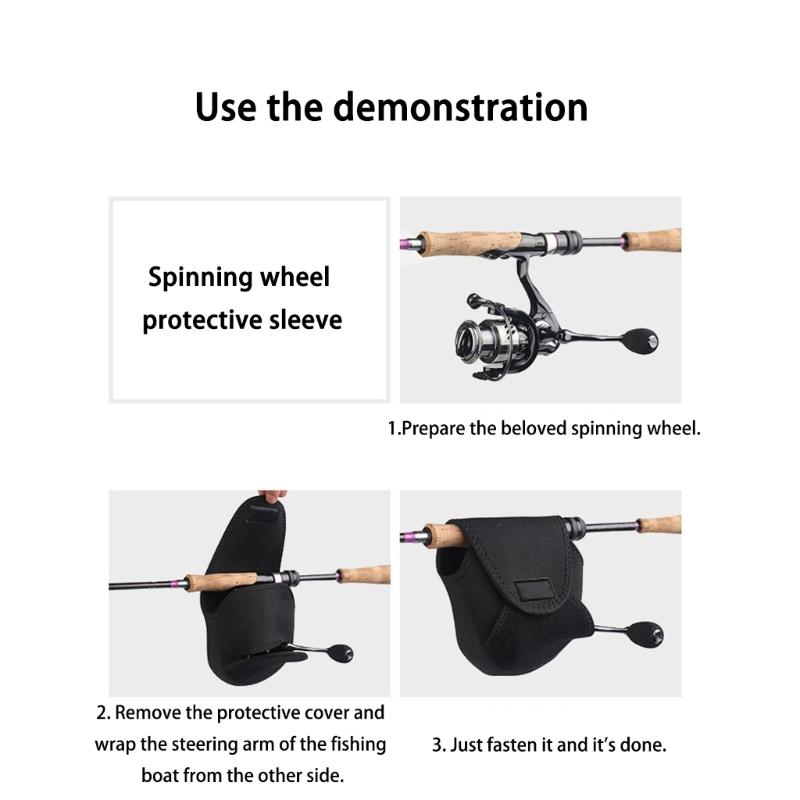 Use the demonstration

Spinning wheel protective sleeve

1.Prepare the beloved spinning wheel.

2. Remove the protective cover and wrap the steering arm of the fishing boat from the other side.

3. Just fasten it and it's done.