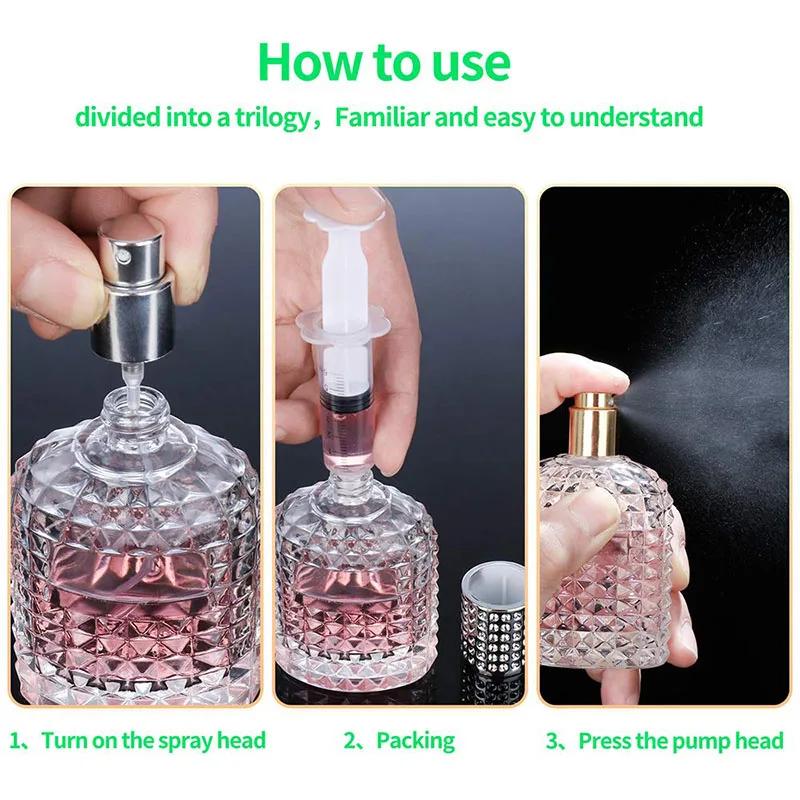 How to use

divided into a trilogy，Familiar and easy to understand

1、Turn on the spray head

2、Packing

3、Press the pump head