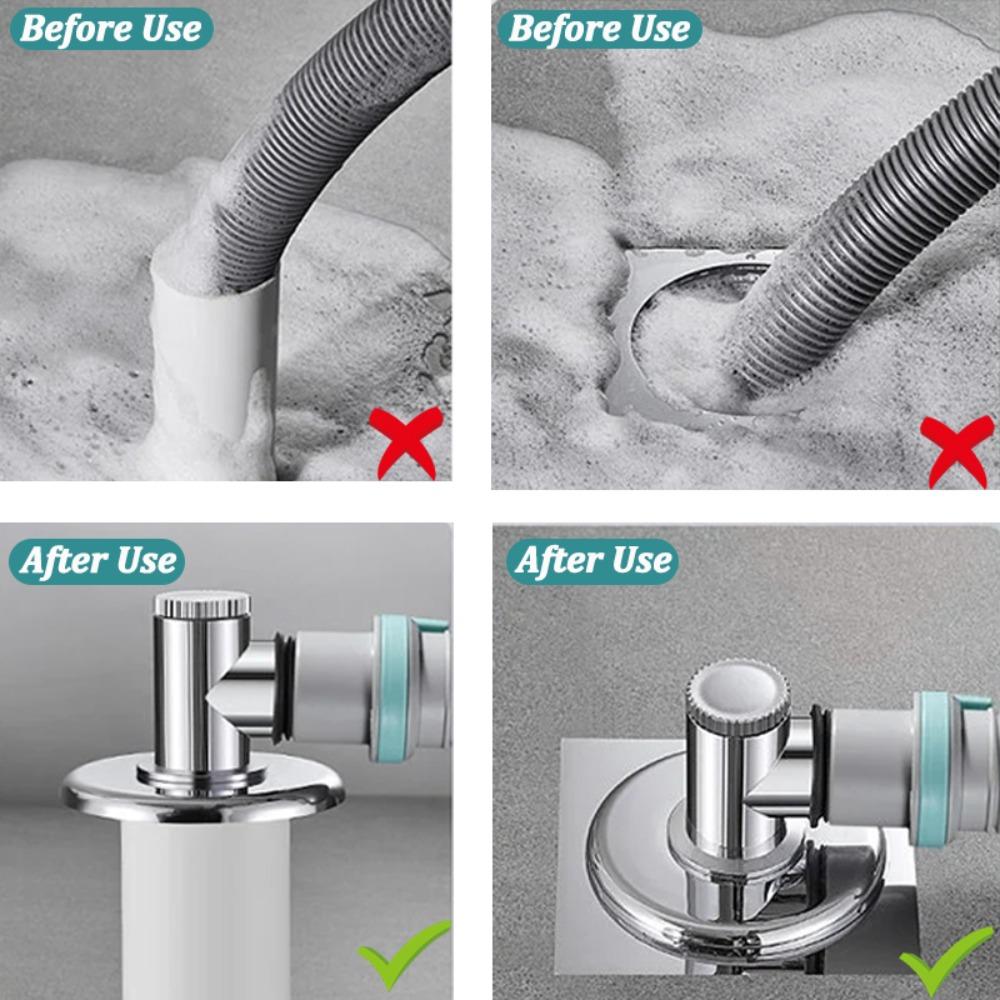 Before Use

Before Use

After Use

After Use