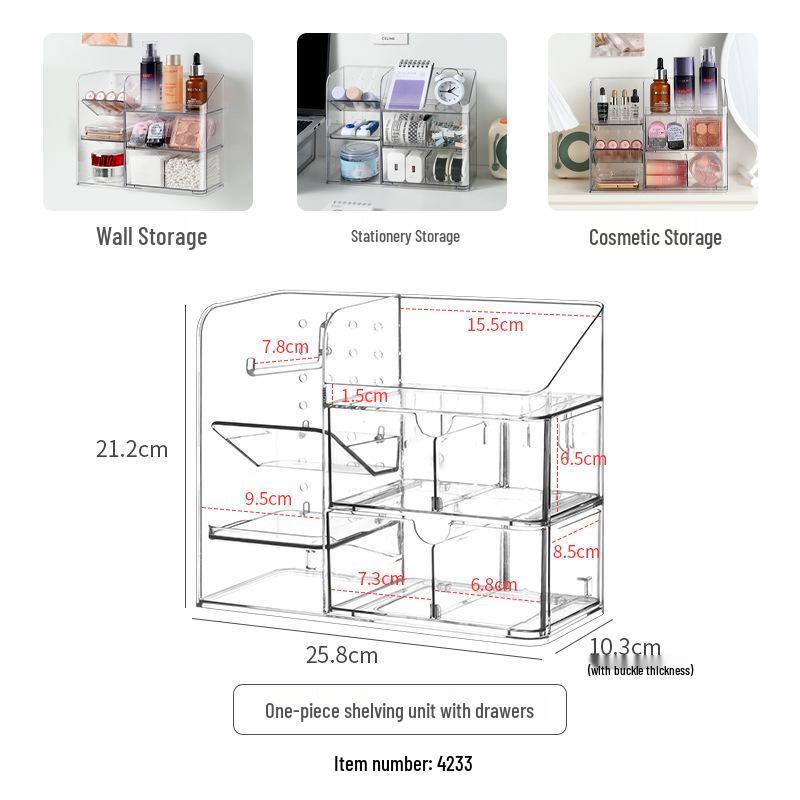 Wall Storage

Stationery Storage

Cosmetic Storage

7.8cm

15.5cm

1.5cm

21.2cm

6.5cm

9.5cm

8.5cm

7.3cm

6.8cm

25.8cm

10.3cm
(with buckle thickness)

One-piece shelving unit with drawers

Item number: 4233