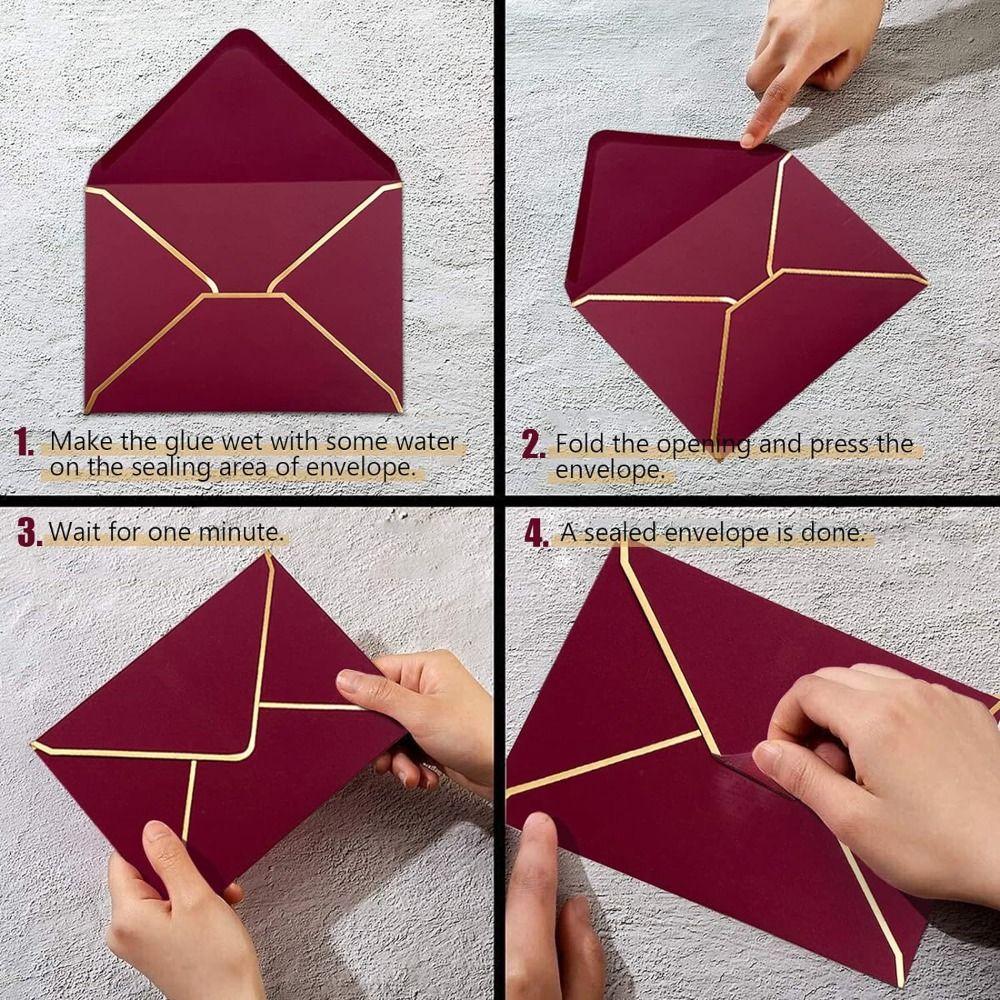 1. Make the glue wet with some water on the sealing area of envelope.

2. Fold the opening and press the envelope.

3. Wait for one minute.

4. A sealed envelope is done.