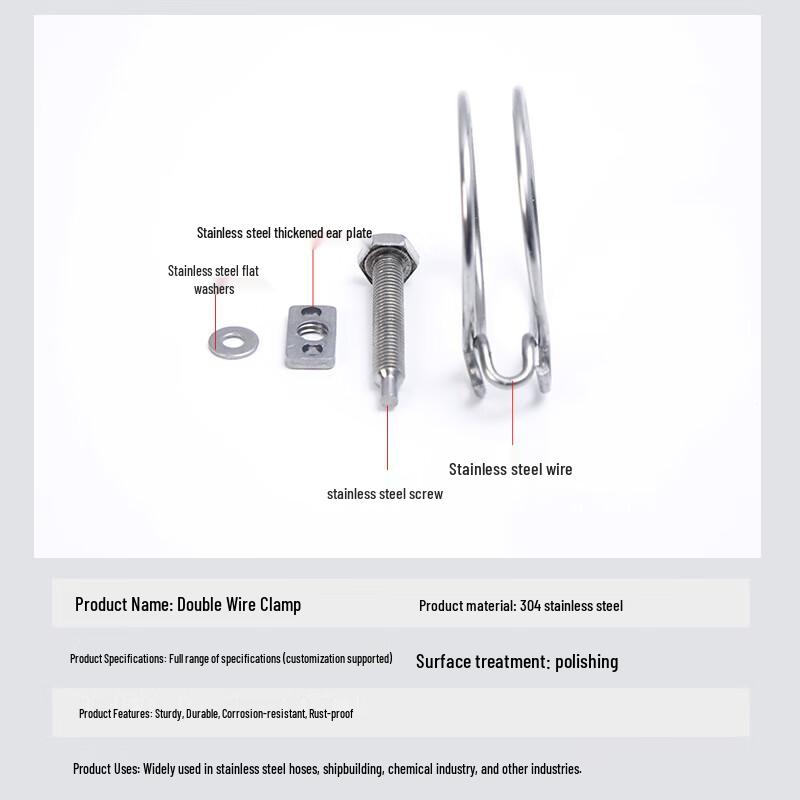 Stainless steel thickened ear plate

Stainless steel flat washers

Stainless steel wire

stainless steel screw

Product Name: Double Wire Clamp

Product material: 304 stainless steel

Product Specifications: Full range of specifications (customization supported)

Surface treatment: polishing

Product Features: Sturdy, Durable, Corrosion-resistant, Rust-proof

Product Uses: Widely used in stainless steel hoses, shipbuilding, chemical industry, and other industries.