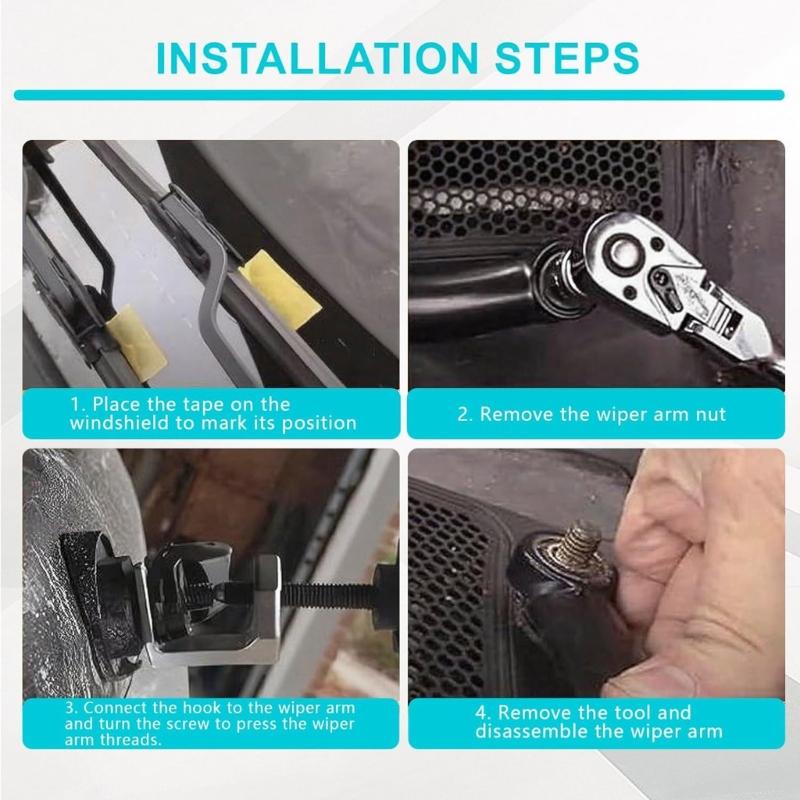 INSTALLATION STEPS

1. Place the tape on the windshield to mark its position

2. Remove the wiper arm nut

3. Connect the hook to the wiper arm and turn the screw to press the wiper arm threads.

4. Remove the tool and disassemble the wiper arm