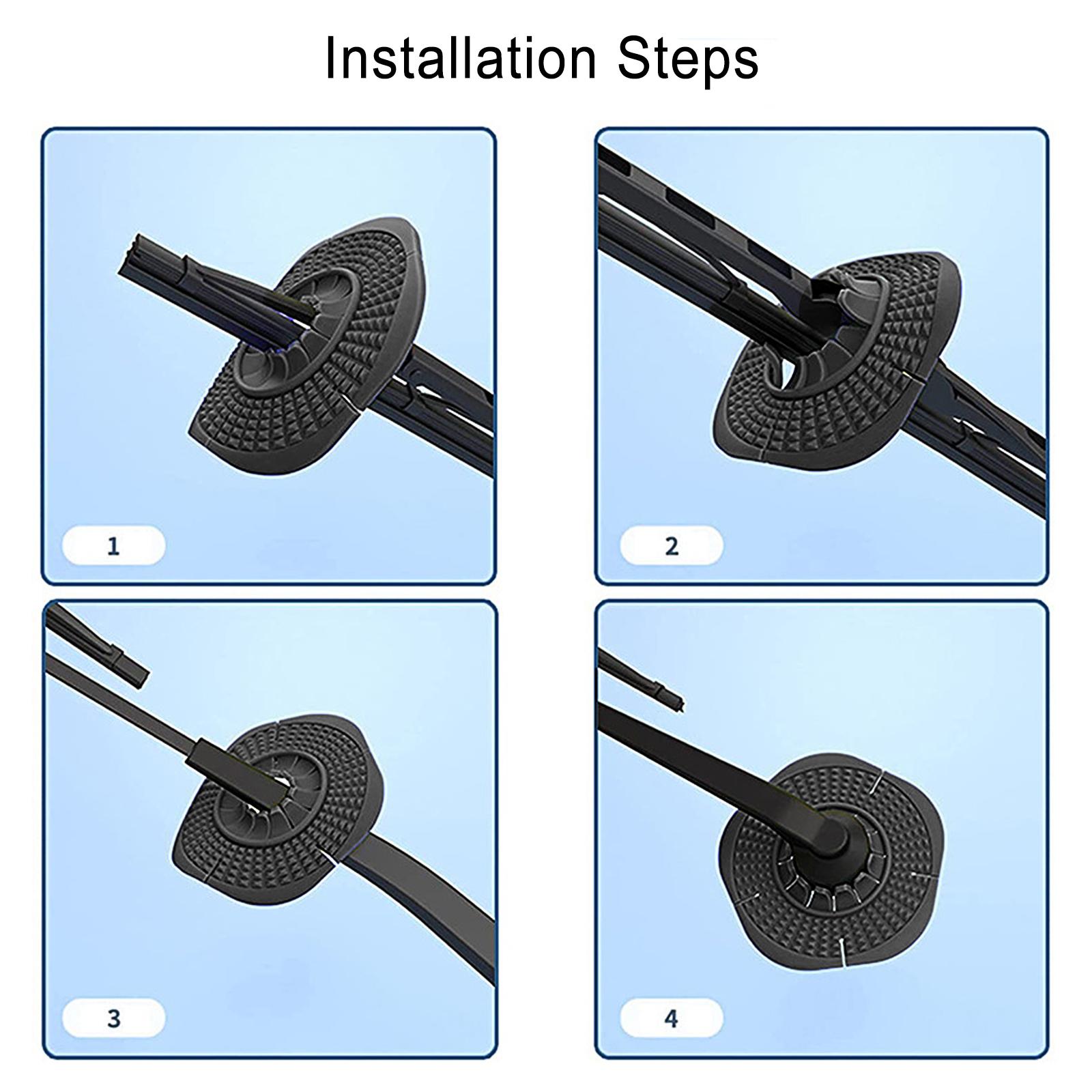 Installation Steps

1

2

3

4