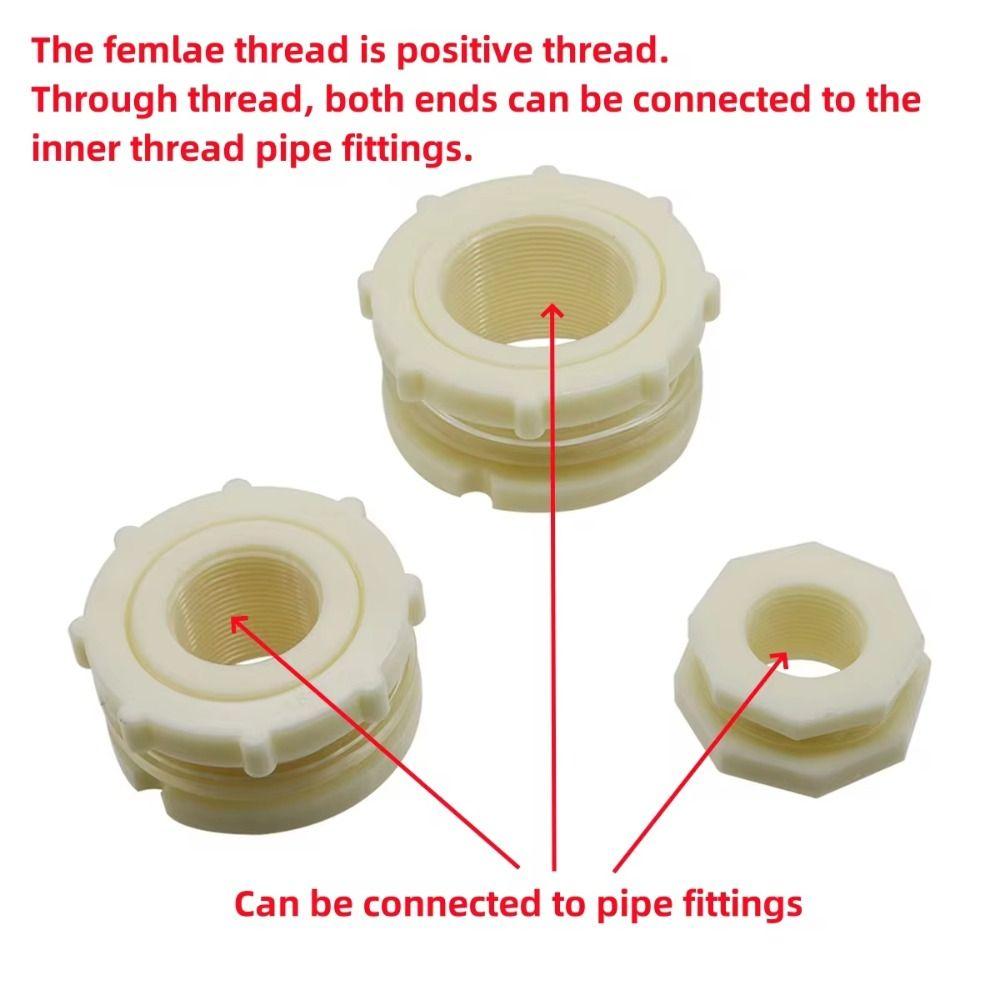 The femlae thread is positive thread.
Through thread, both ends can be connected to the inner thread pipe fittings.

Can be connected to pipe fittings