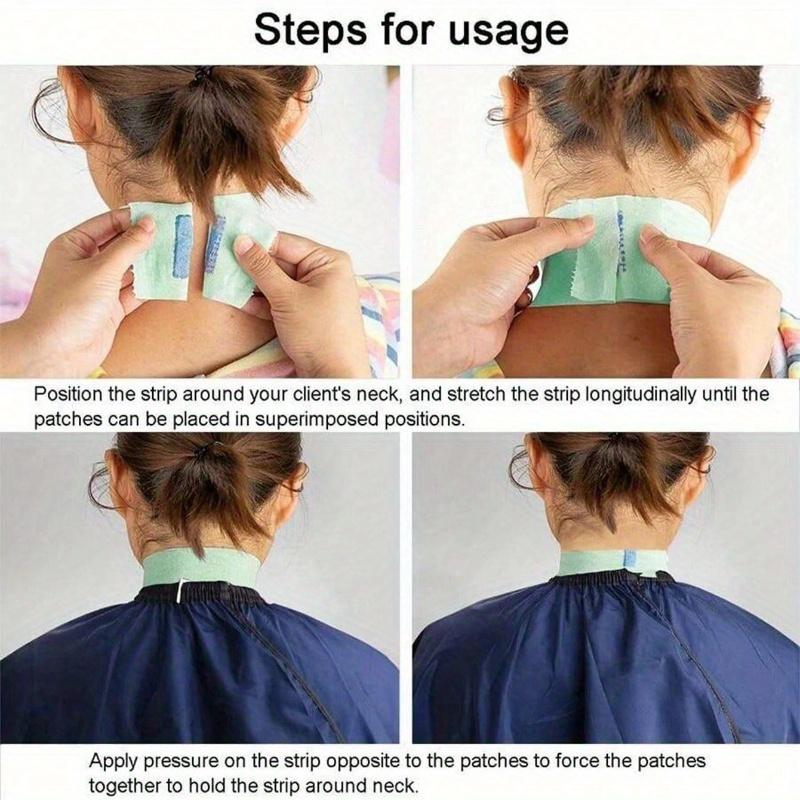 Steps for usage

Position the strip around your client's neck, and stretch the strip longitudinally until the patches can be placed in superimposed positions.

Apply pressure on the strip opposite to the patches to force the patches together to hold the strip around neck.