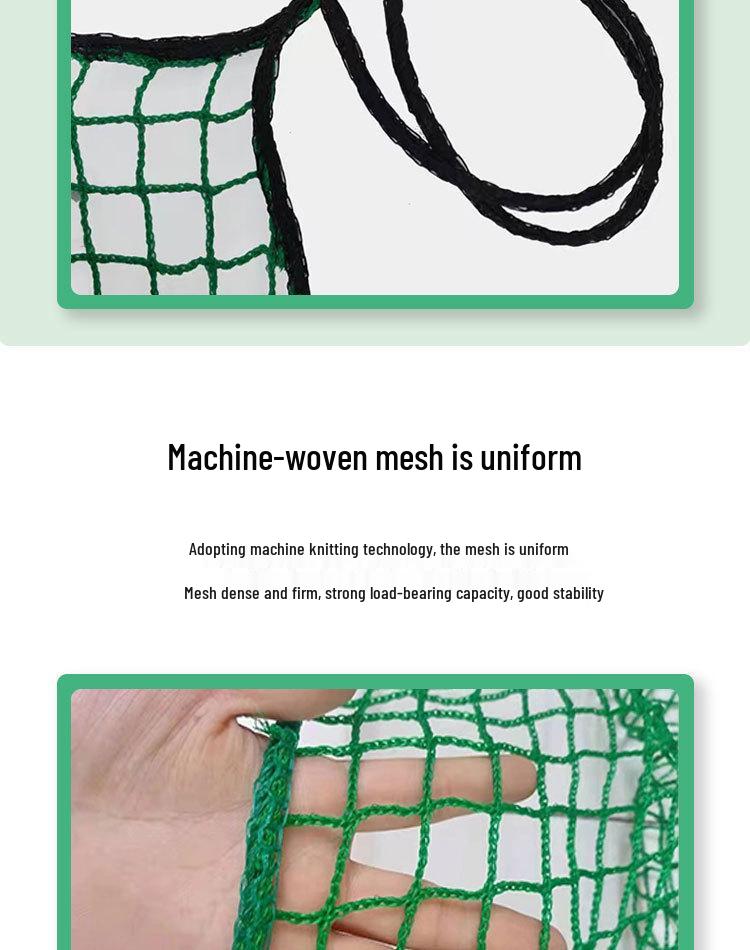 Machine-woven mesh is uniform

Adopting machine knitting technology, the mesh is uniform

Mesh dense and firm, strong load-bearing capacity, good stability