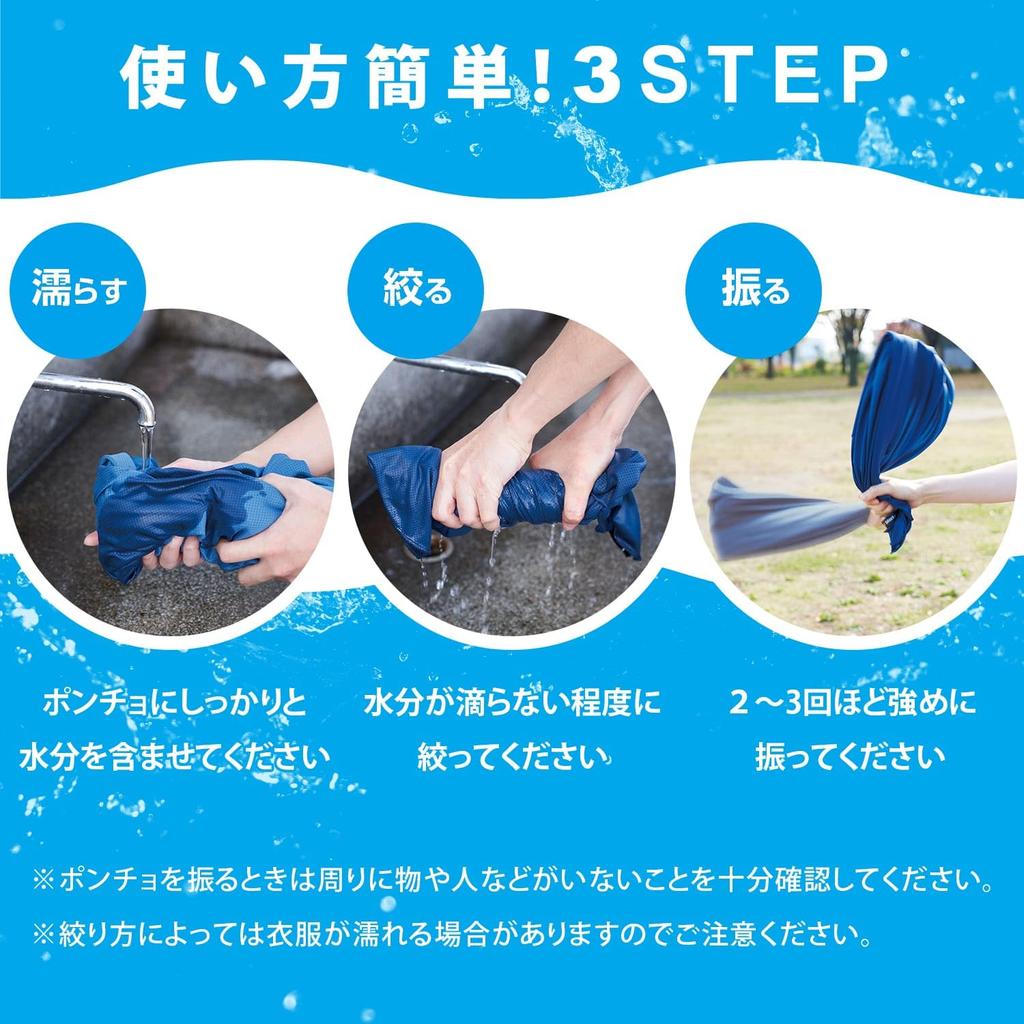 使い方簡単!3STEP

濡らす

絞る

振る

ポンチョにしっかりと水分を含ませてください

水分が滴らない程度に絞ってください

2～3回ほど強めに振ってください

※ポンチョを振るときは周りに物や人などがいないことを十分確認してください。

※絞り方によっては衣服が濡れる場合がありますのでご注意ください。