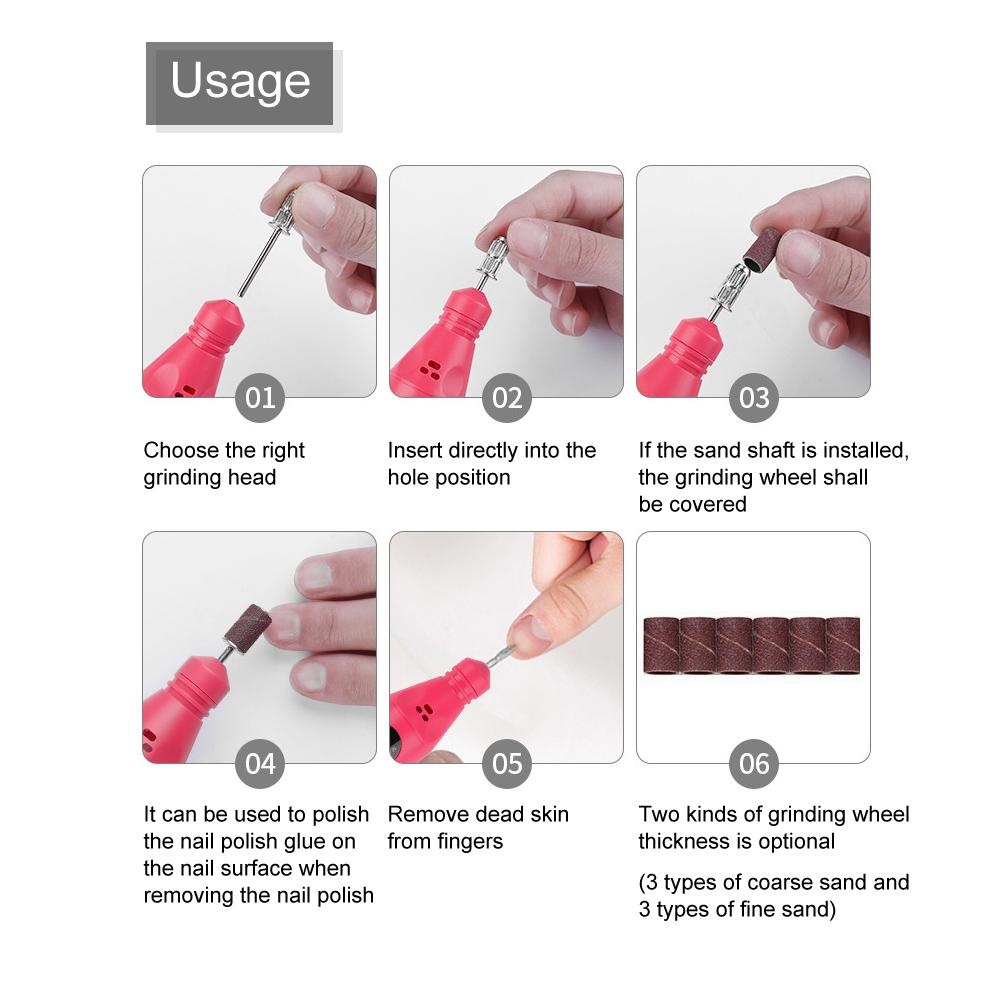 Usage

01

Choose the right grinding head

02

Insert directly into the hole position

03

If the sand shaft is installed, the grinding wheel shall be covered

04

It can be used to polish the nail polish glue on the nail surface when removing the nail polish

05

Remove dead skin from fingers

06

Two kinds of grinding wheel thickness is optional

(3 types of coarse sand and 3 types of fine sand)