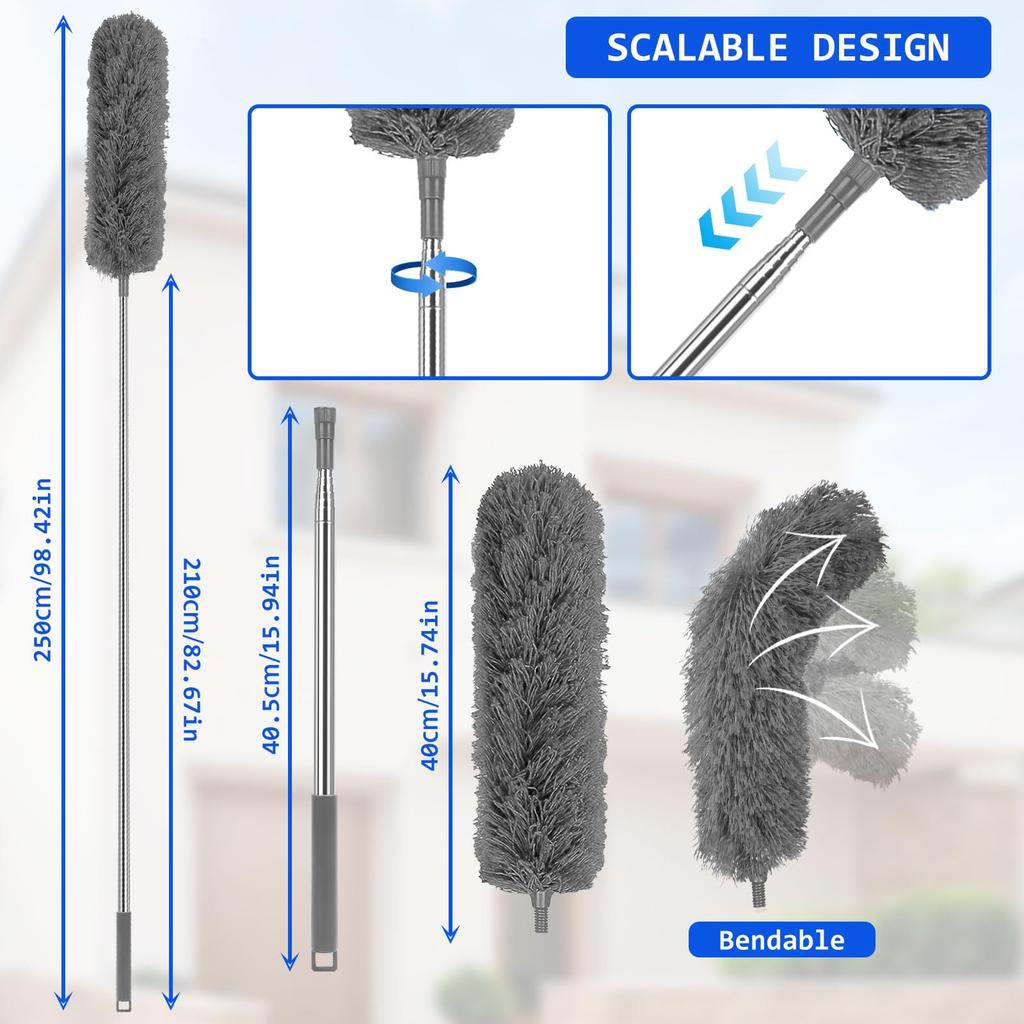 SCALABLE DESIGN

250cm/98.42in

210cm/82.67in

40.5cm/15.94in

40cm/15.74in

Bendable