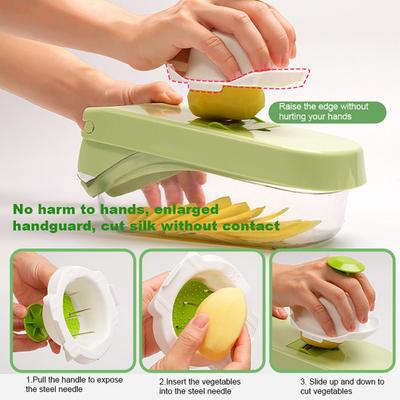 Raise the edge without hurting your hands

No harm to hands, enlarged handguard, cut silk without contact

1.Pull the handle to expose the steel needle

2.Insert the vegetables into the steel needle

3. Slide up and down to cut vegetables