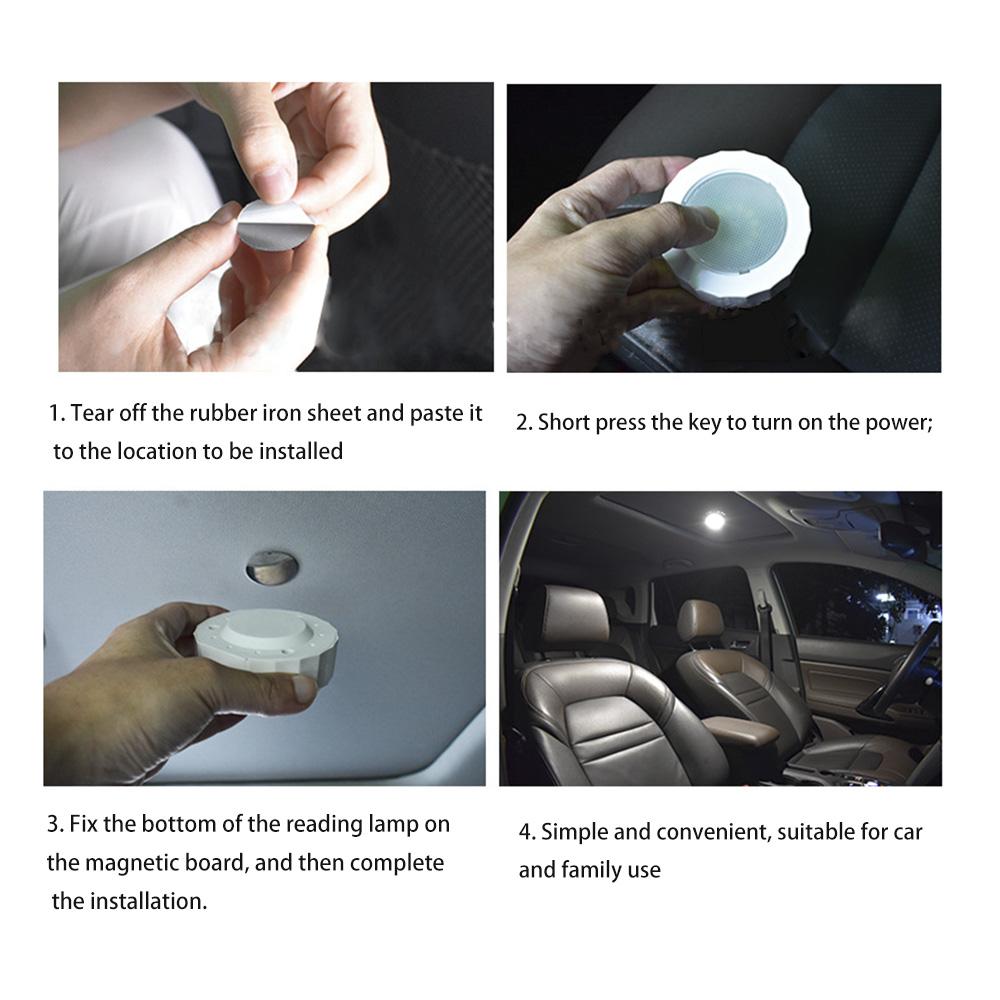 1. Tear off the rubber iron sheet and paste it to the location to be installed

2. Short press the key to turn on the power;

3. Fix the bottom of the reading lamp on the magnetic board, and then complete the installation.

4. Simple and convenient, suitable for car and family use