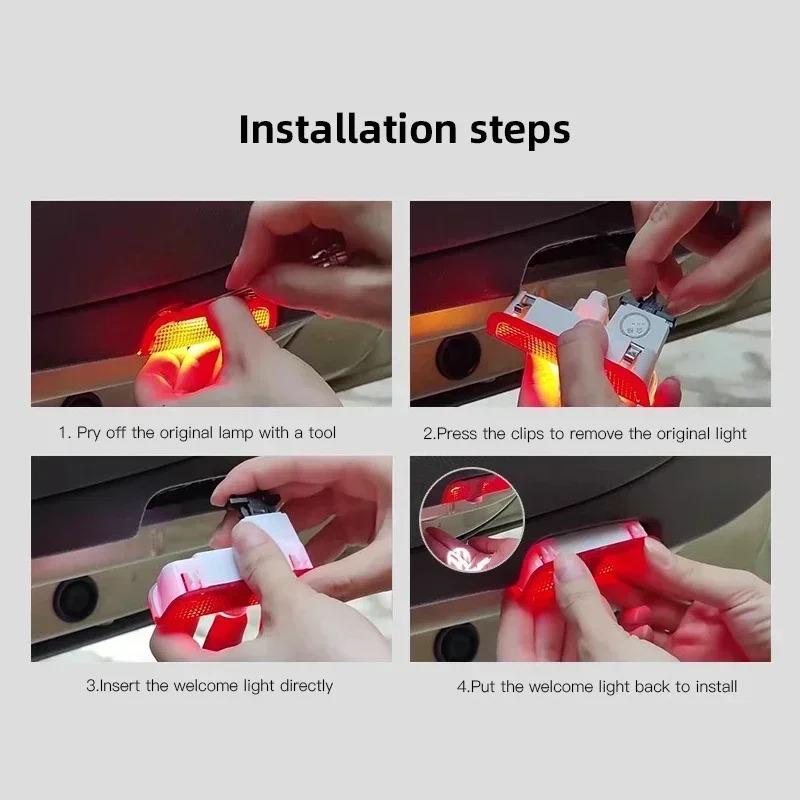 Installation steps

1. Pry off the original lamp with a tool

2.Press the clips to remove the original light

3.Insert the welcome light directly

4.Put the welcome light back to install