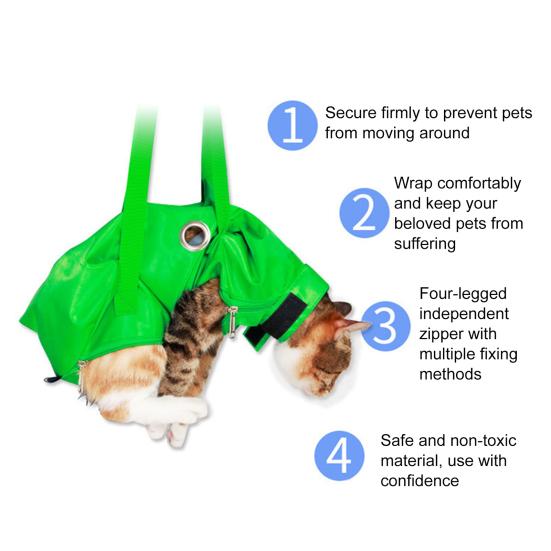 1 Secure firmly to prevent pets from moving around

2 Wrap comfortably and keep your beloved pets from suffering

3 Four-legged independent zipper with multiple fixing methods

4 Safe and non-toxic material, use with confidence