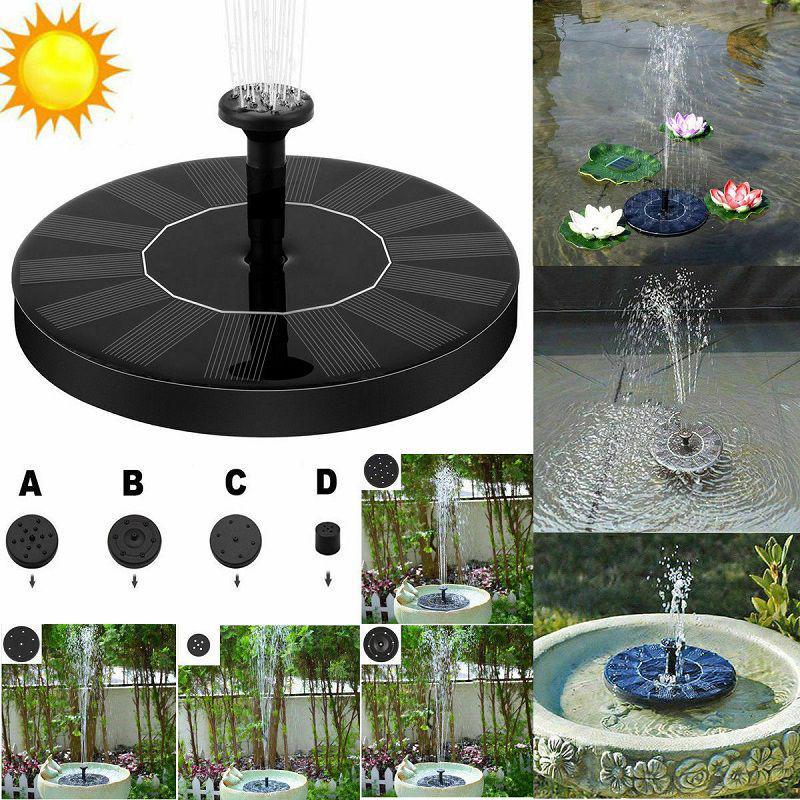 A B C D