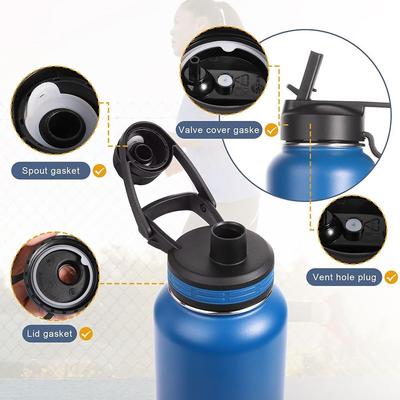 Valve cover gaske

Spout gasket

Vent hole plug

Lid gasket