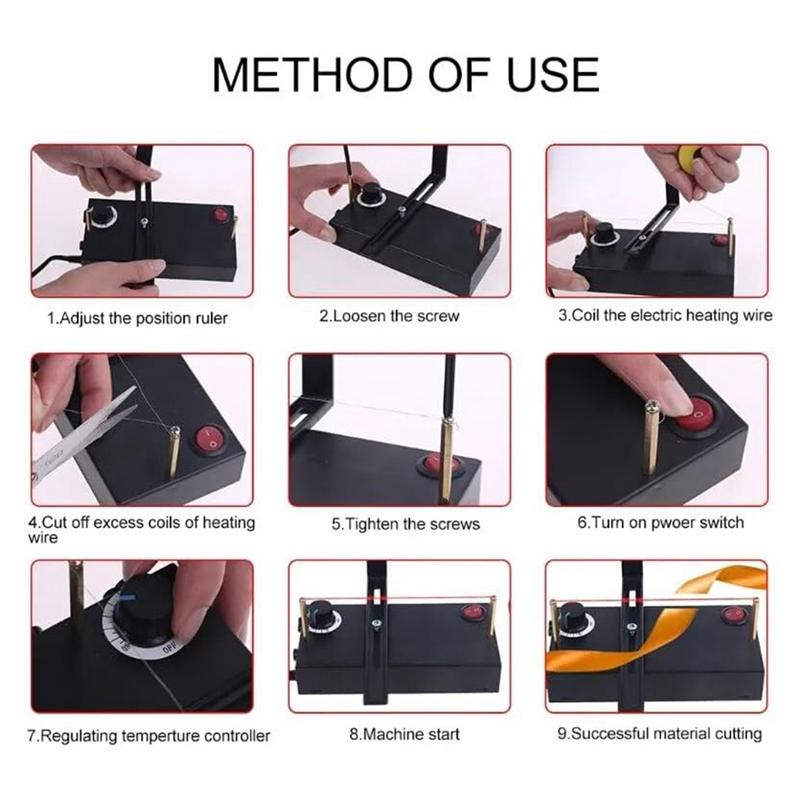 METHOD OF USE

1.Adjust the position ruler

2.Loosen the screw

3.Coil the electric heating wire

4.Cut off excess coils of heating wire

5.Tighten the screws

6.Turn on pwoer switch

OFF

7.Regulating temperture controller

8.Machine start

9.Successful material cutting