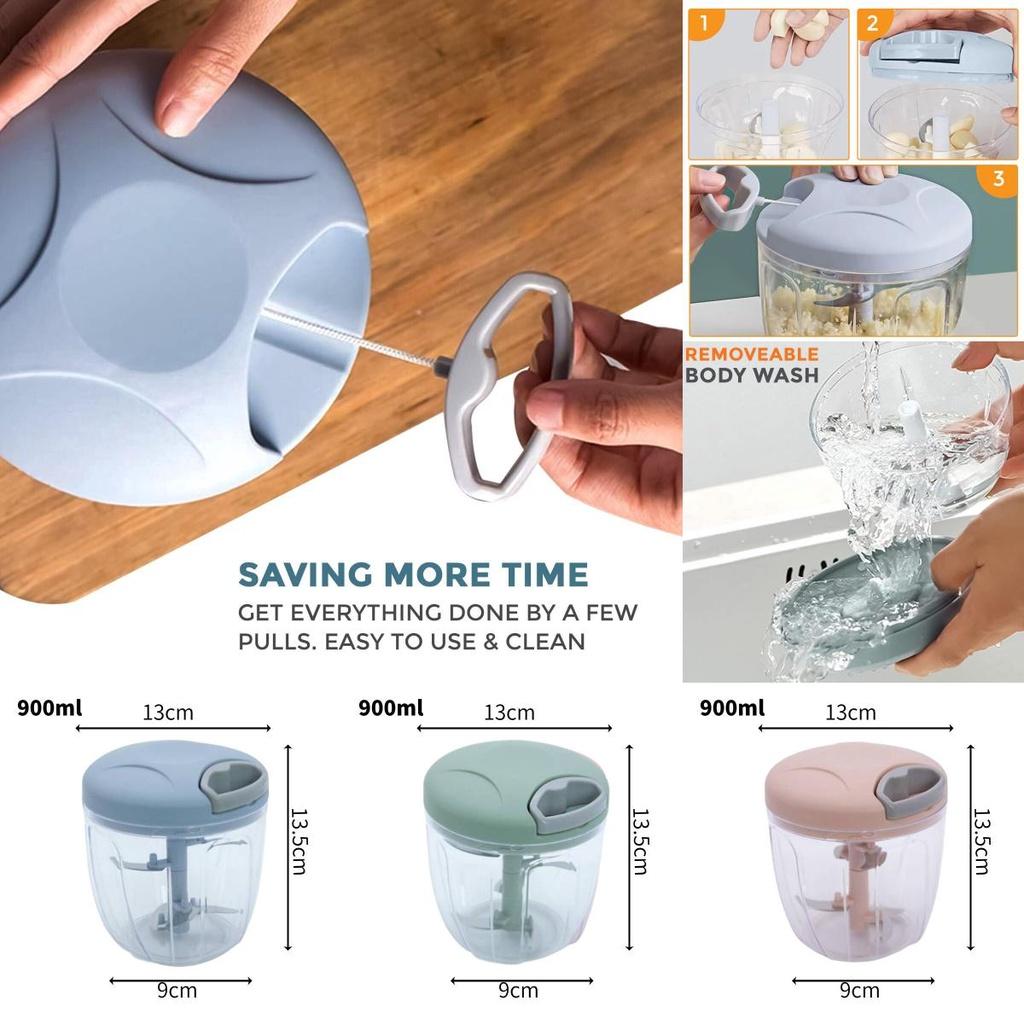 1
2
3
REMOVEABLE BODY WASH

SAVING MORE TIME
GET EVERYTHING DONE BY A FEW PULLS. EASY TO USE & CLEAN

900ml
13cm
13.5cm
9cm

900ml
13cm
13.5cm
9cm

900ml
13cm
13.5cm
9cm