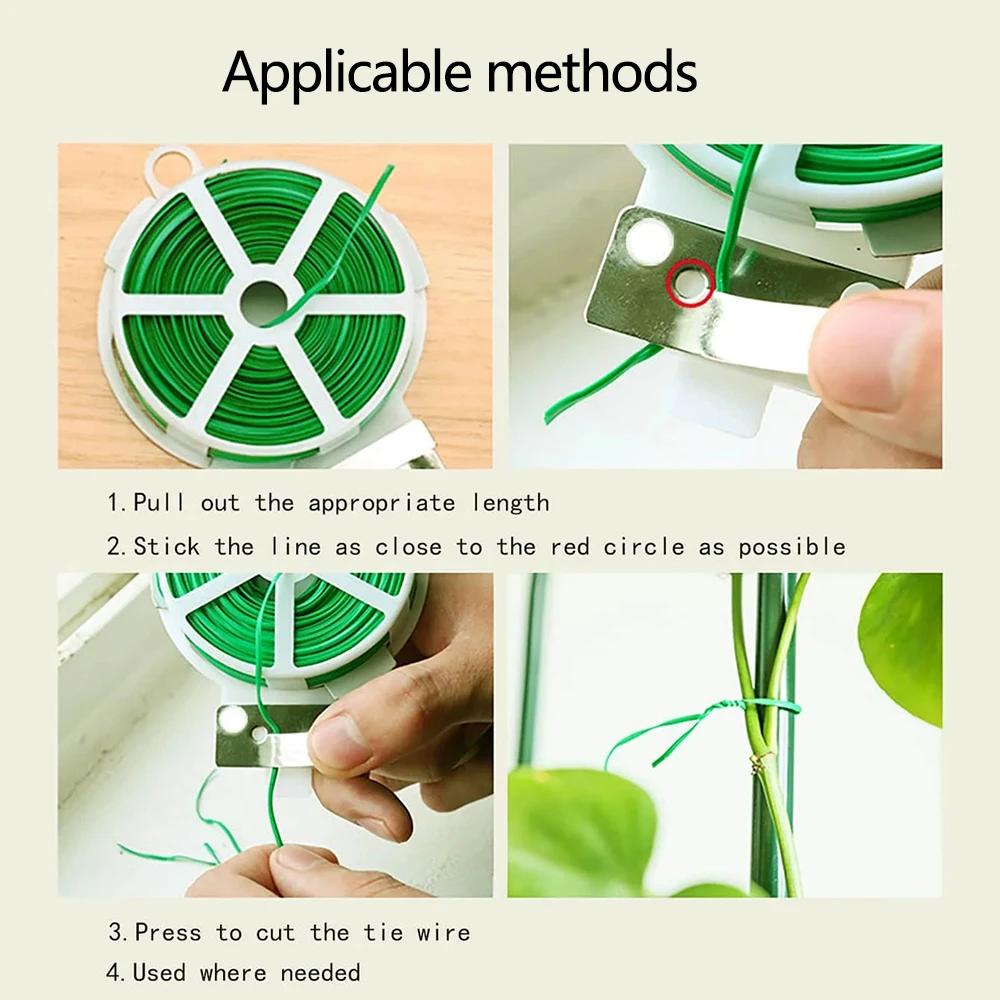 Applicable methods

1. Pull out the appropriate length

2. Stick the line as close to the red circle as possible

3. Press to cut the tie wire

4. Used where needed